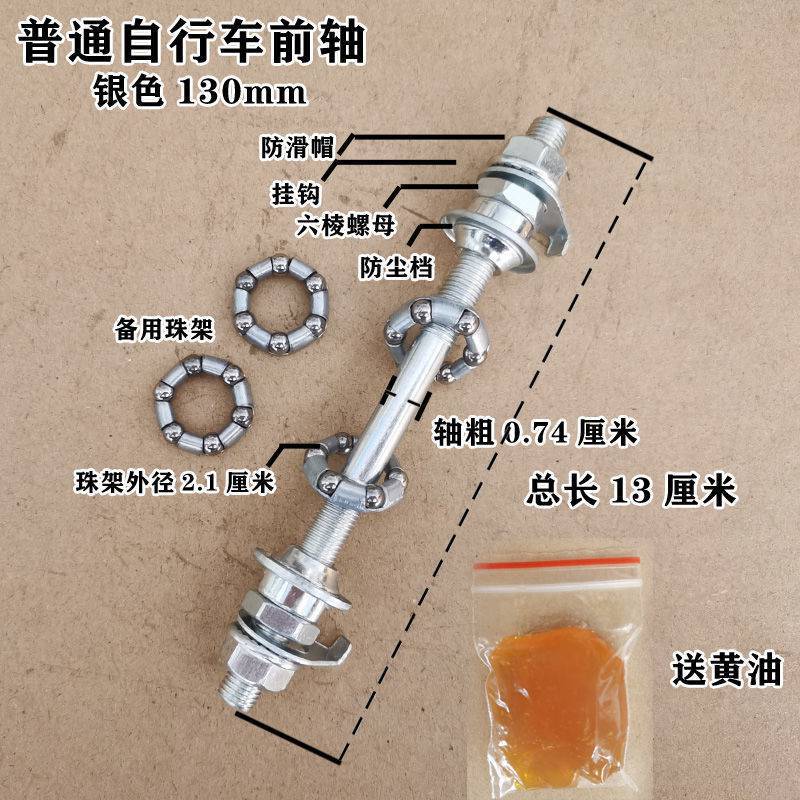 普通自行车前轴
银色 130mm

防滑帽
挂钩
六棱螺母
防尘档

备用珠架

轴粗 0.74 厘米

珠架外径 2.1 厘米

总长 13 厘米

送黄油