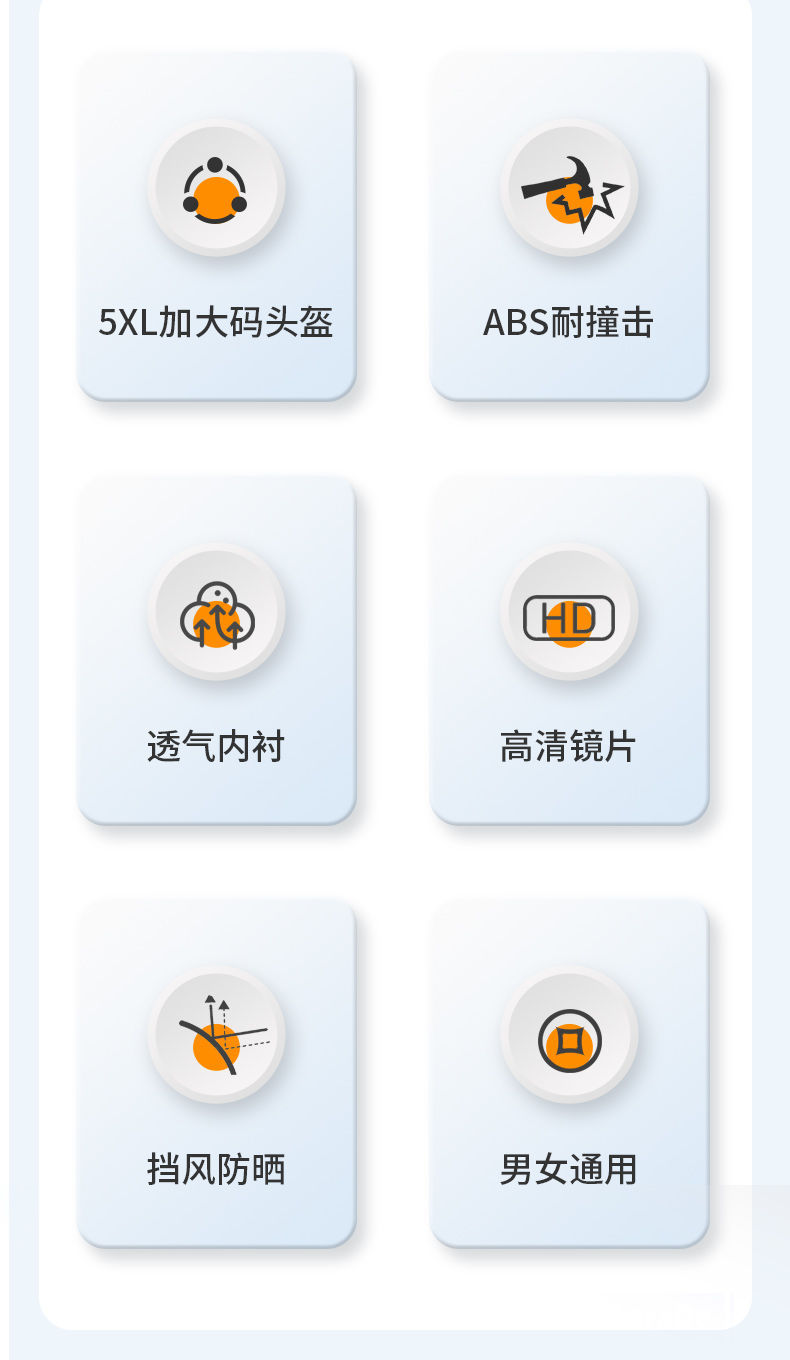 5XL加大码头盔

ABS耐撞击

透气内衬

HD

高清镜片

挡风防晒

男女通用