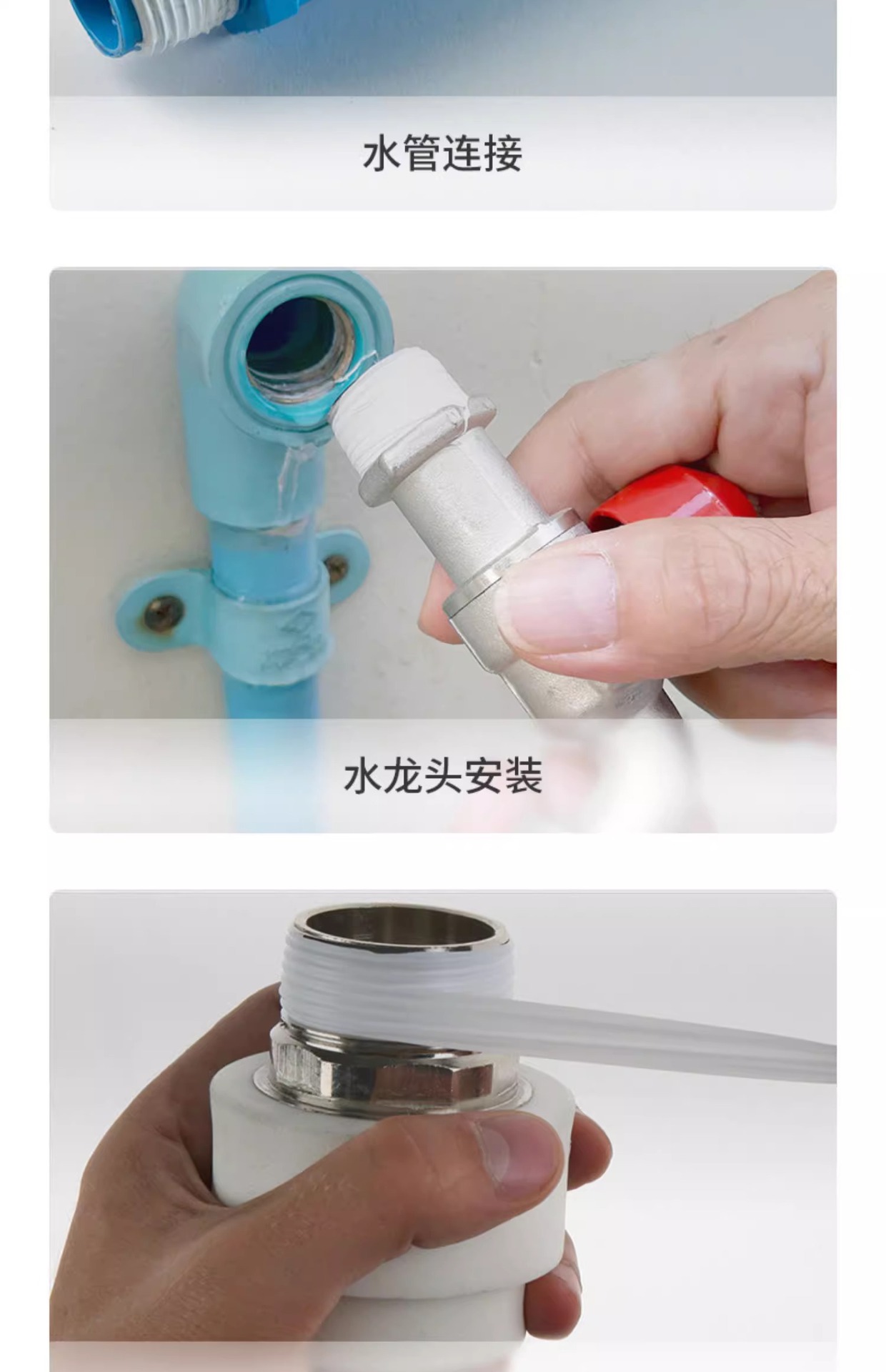 水管连接

水龙头安装