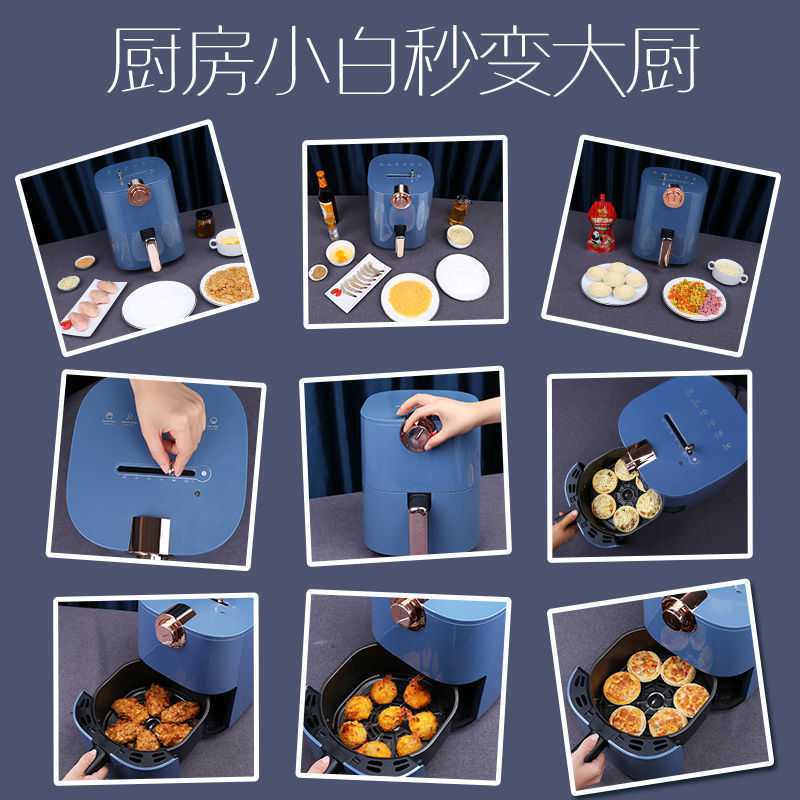 厨房小白秒变大厨