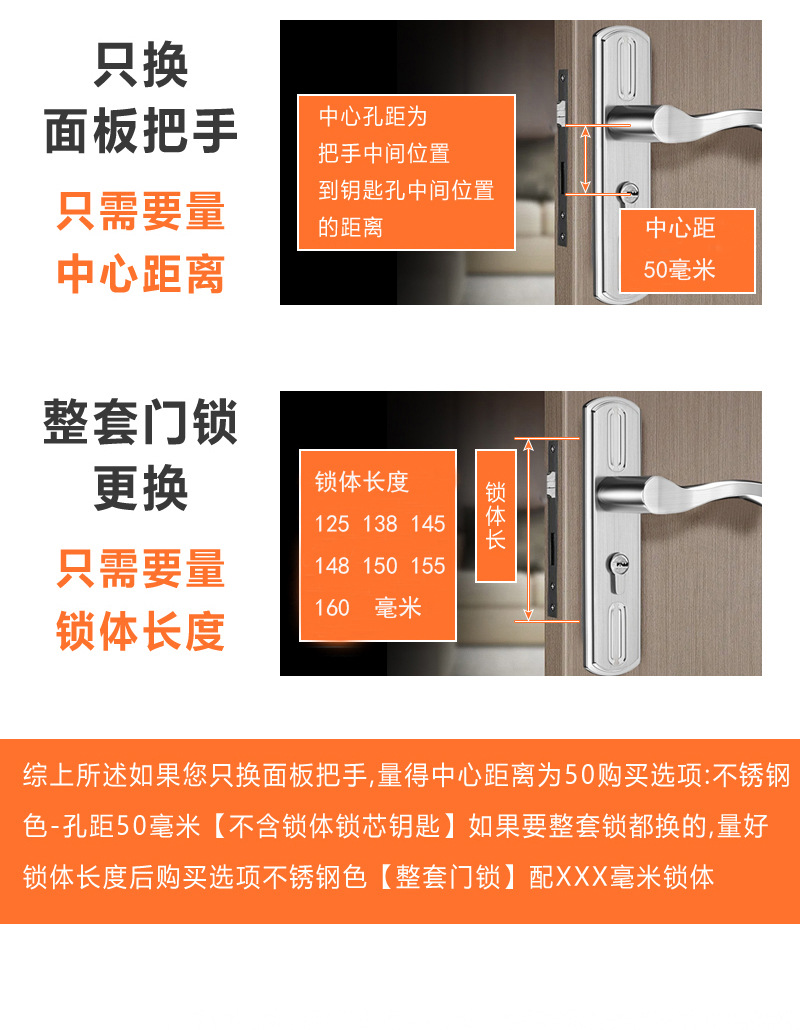 只换
面板把手

只需要量
中心距离

中心孔距为
把手中间位置
到钥匙孔中间位置
的距离

中心距
50毫米

整套门锁
更换

只需要量
锁体长度

锁体长度
125 138 145
148 150 155
160 毫米

锁体长

综上所述如果您只换面板把手,量得中心距离为50购买选项:不锈钢色-孔距50毫米【不含锁体锁芯钥匙】如果要整套锁都换的,量好锁体长度后购买选项不锈钢色【整套门锁】配XXX毫米锁体