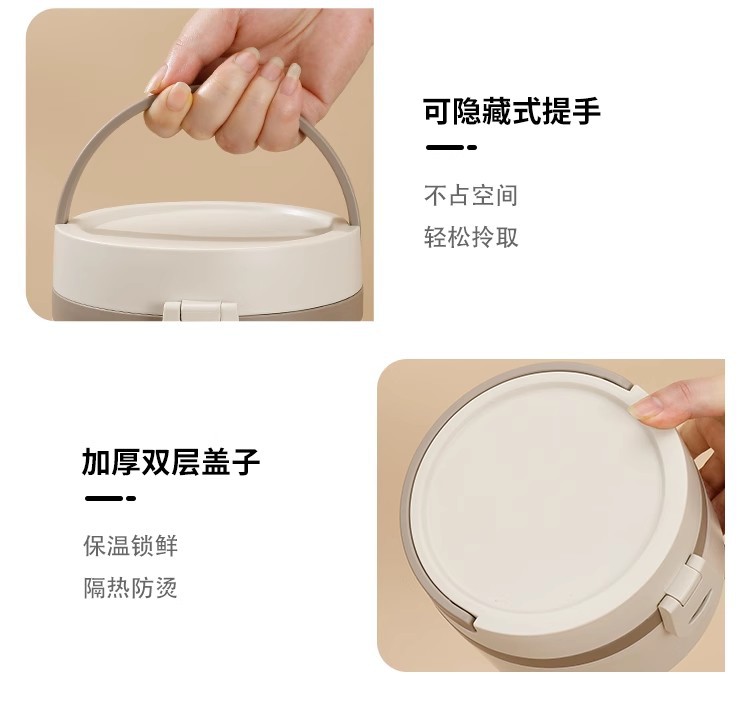 可隐藏式提手

不占空间
轻松拎取

加厚双层盖子

保温锁鲜
隔热防烫