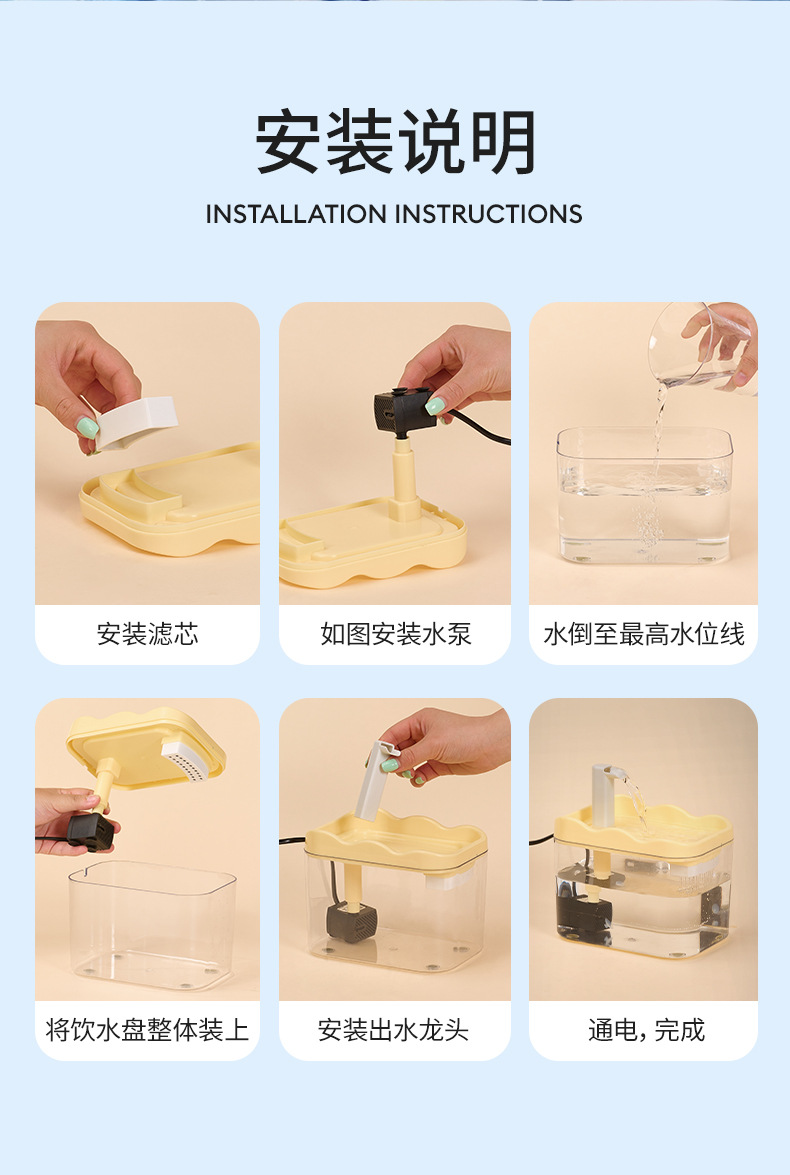 安装说明

INSTALLATION INSTRUCTIONS

安装滤芯

如图安装水泵

水倒至最高水位线

将饮水盘整体装上

安装出水龙头

通电，完成