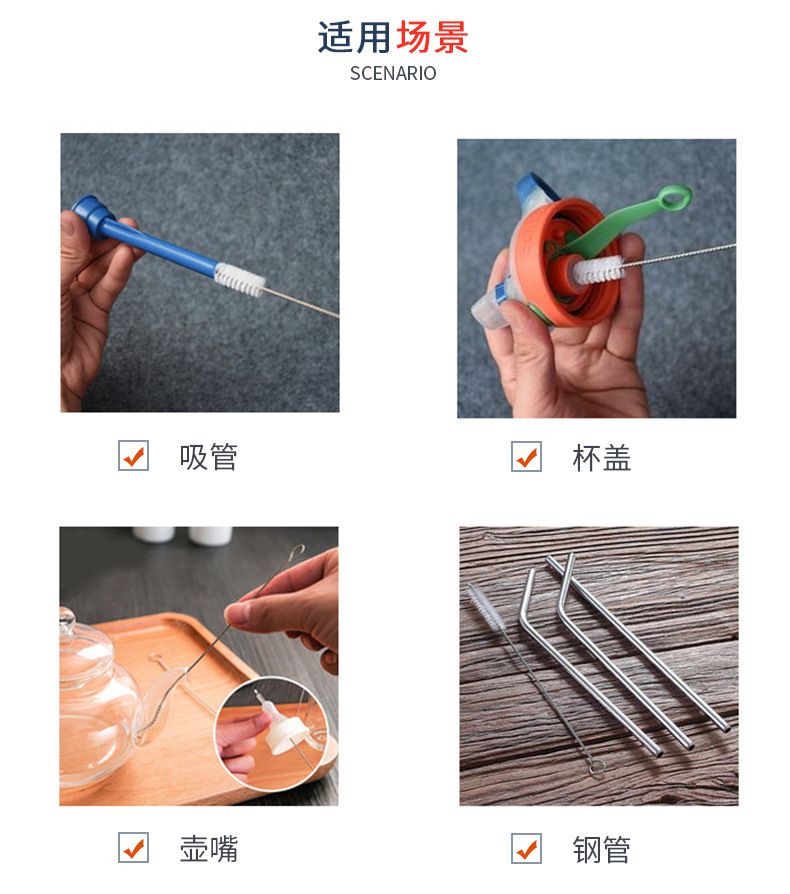 适用场景
SCENARIO

吸管

杯盖

壶嘴

钢管