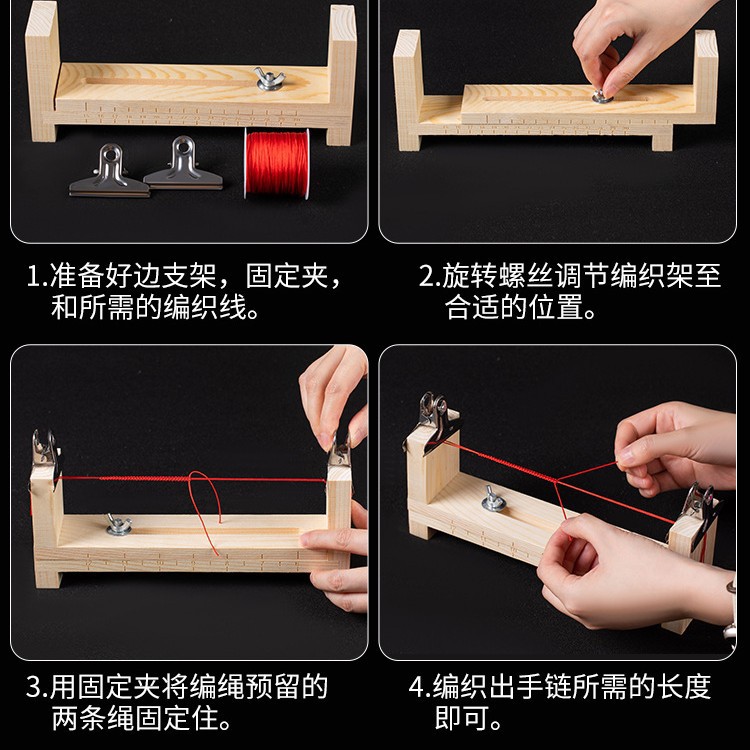 1.准备好边支架，固定夹，和所需的编织线。

2.旋转螺丝调节编织架至合适的位置。

3.用固定夹将编绳预留的两条绳固定住。

4.编织出手链所需的长度即可。