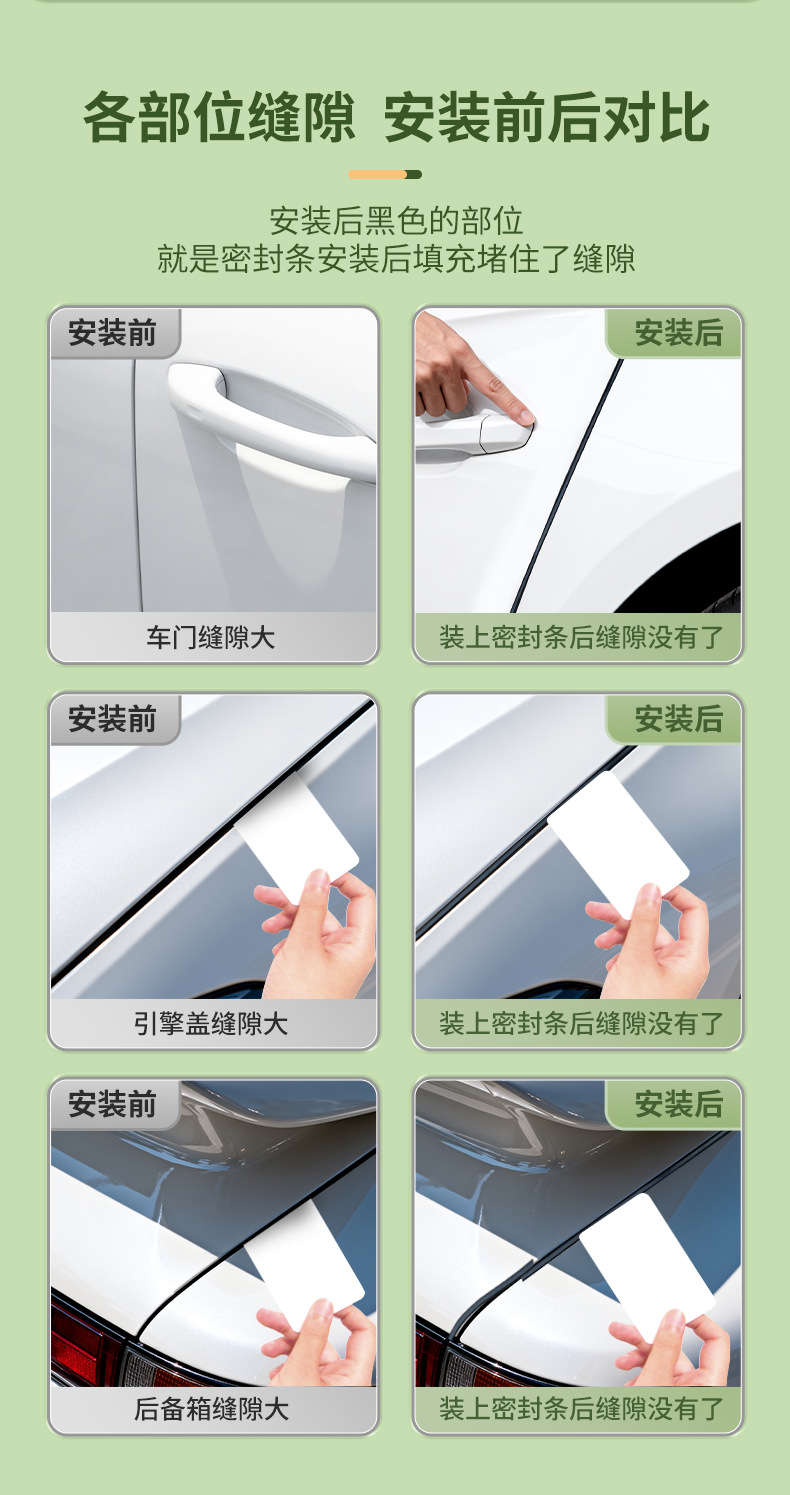 各部位缝隙 安装前后对比

安装后黑色的部位
就是密封条安装后填充堵住了缝隙

安装前

车门缝隙大

安装后

装上密封条后缝隙没有了

安装前

引擎盖缝隙大

安装后

装上密封条后缝隙没有了

安装前

后备箱缝隙大

安装后

装上密封条后缝隙没有了