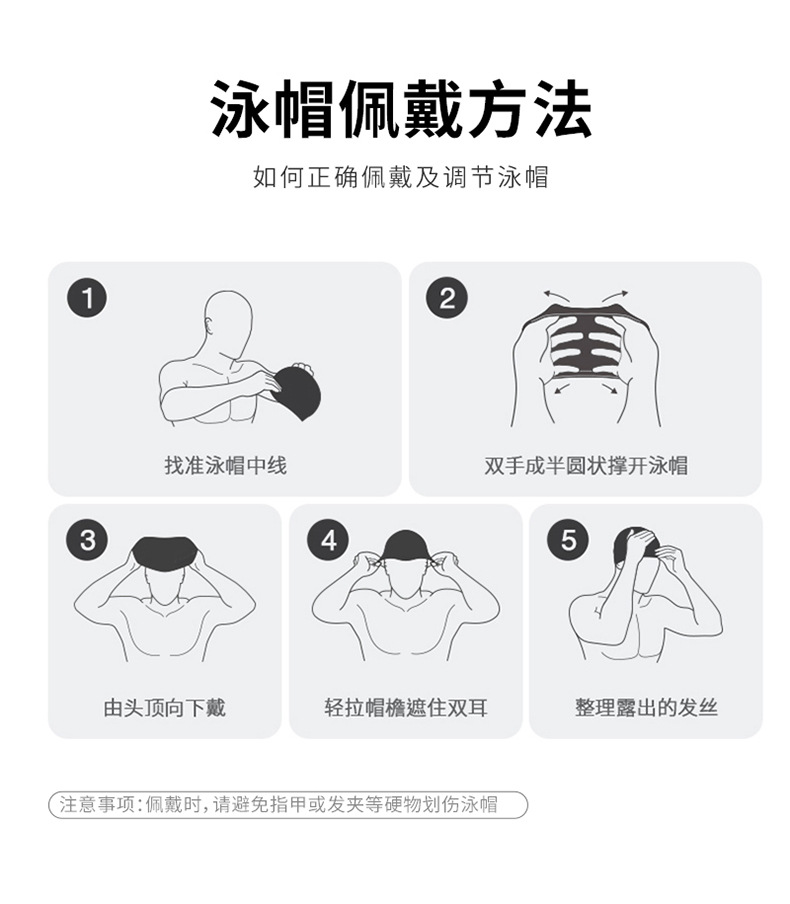 泳帽佩戴方法

如何正确佩戴及调节泳帽

1
找准泳帽中线

2
双手成半圆状撑开泳帽

3
由头顶向下戴

4
轻拉帽檐遮住双耳

5
整理露出的发丝

注意事项：佩戴时，请避免指甲或发夹等硬物划伤泳帽