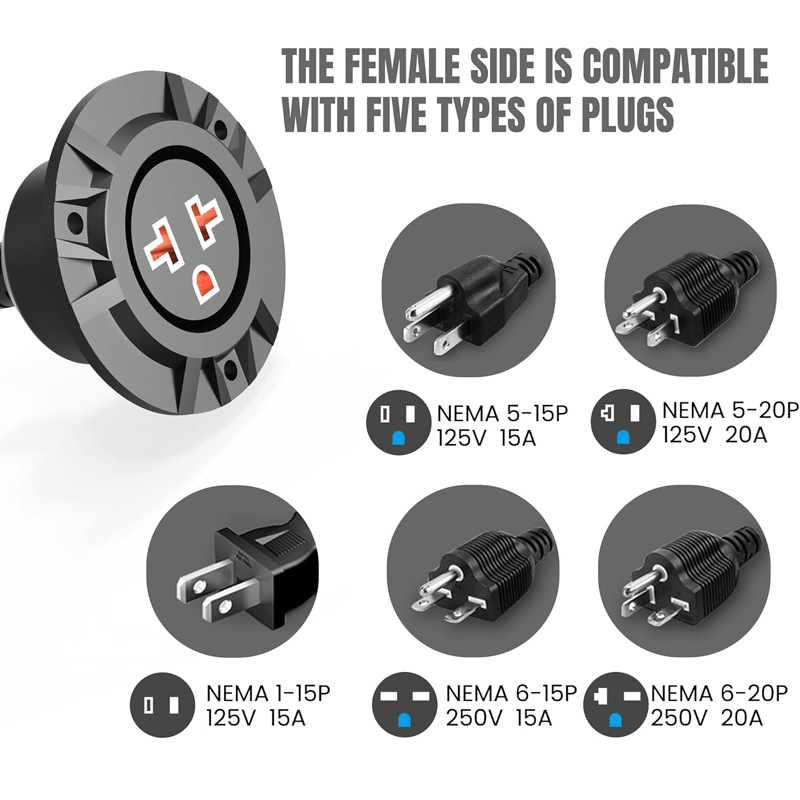 THE FEMALE SIDE IS COMPATIBLE WITH FIVE TYPES OF PLUGS

NEMA 5-15P
125V 15A

NEMA 5-20P
125V 20A

NEMA 1-15P
125V 15A

NEMA 6-15P
250V 15A

NEMA 6-20P
250V 20A