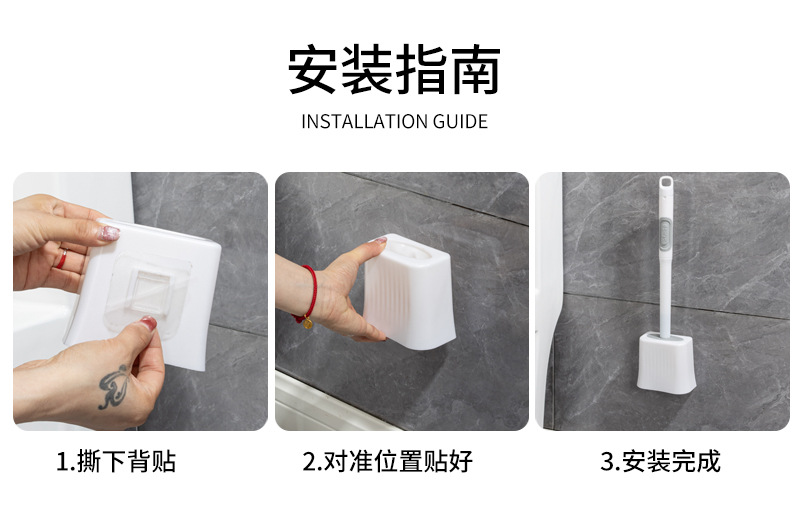 安装指南

INSTALLATION GUIDE

1.撕下背贴

2.对准位置贴好

3.安装完成