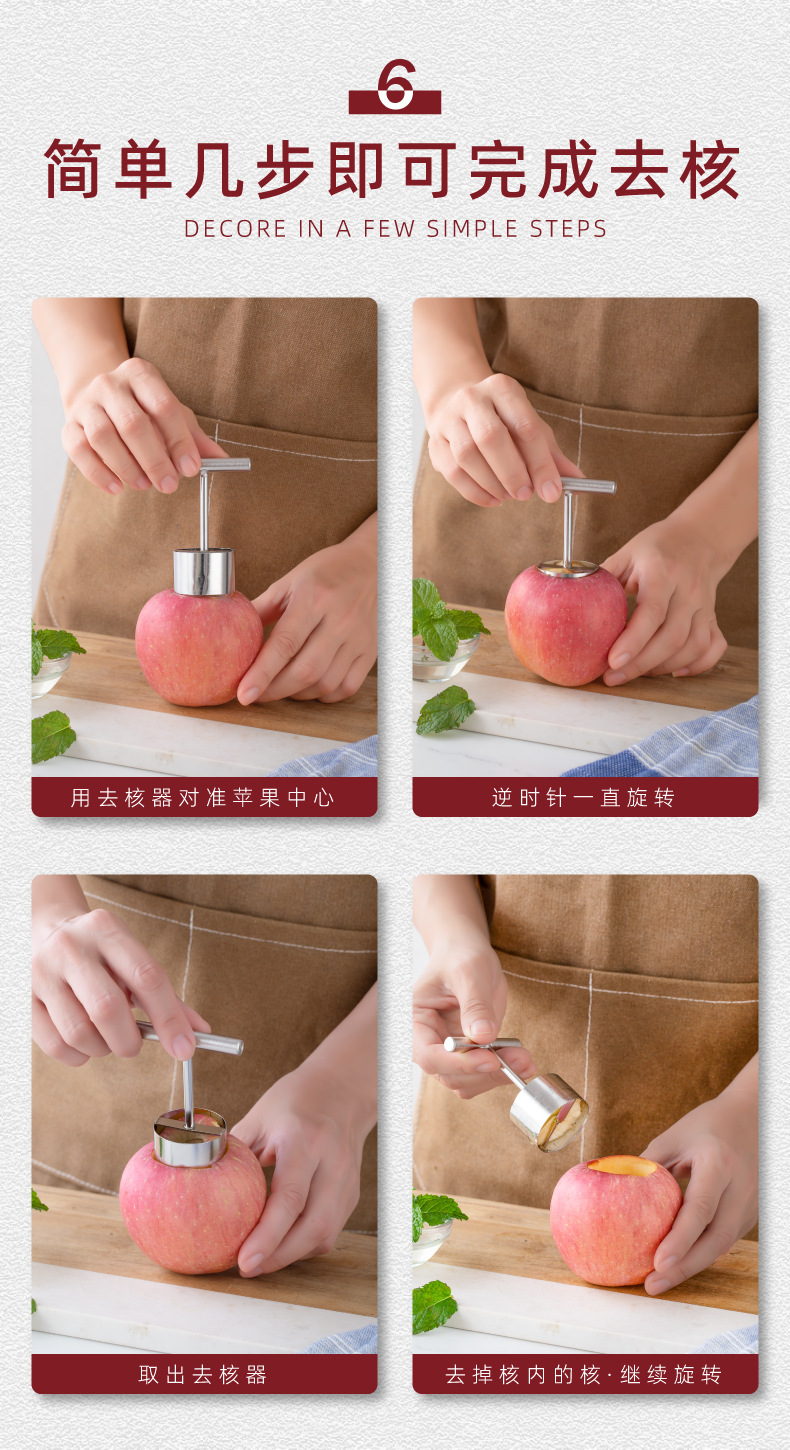 6

简单几步即可完成去核

DECORE IN A FEW SIMPLE STEPS

用去核器对准苹果中心

逆时针一直旋转

取出去核器

去掉核内的核·继续旋转