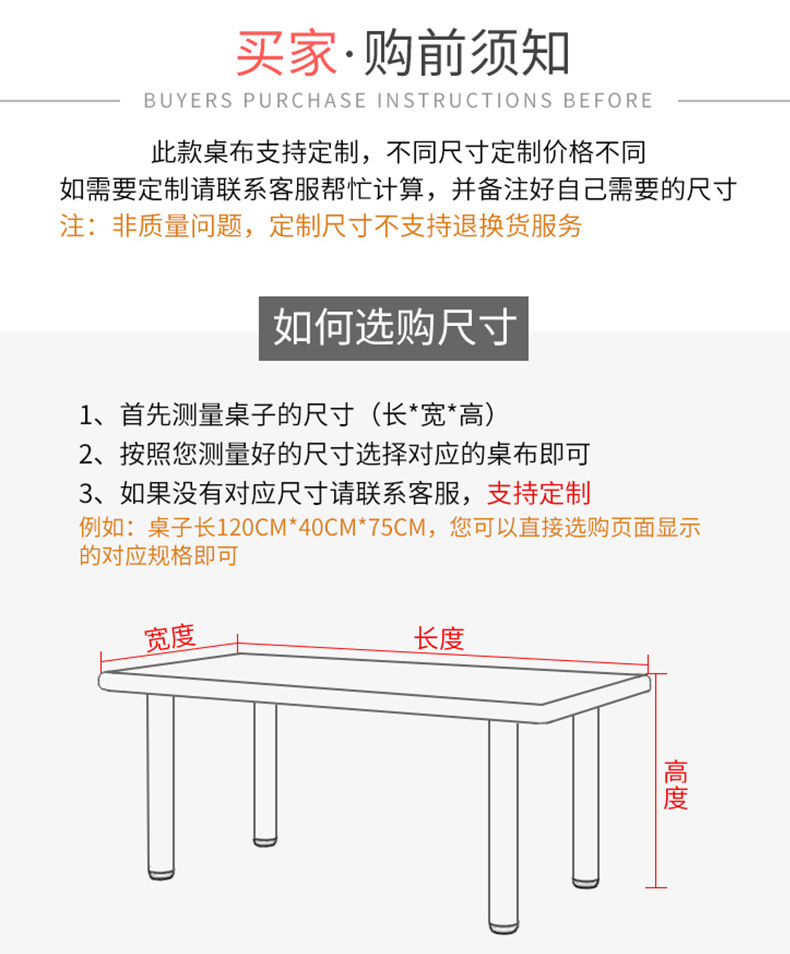 买家·购前须知

BUYERS PURCHASE INSTRUCTIONS BEFORE

此款桌布支持定制，不同尺寸定制价格不同
如需要定制请联系客服帮忙计算，并备注好自己需要的尺寸
注：非质量问题，定制尺寸不支持退换货服务

如何选购尺寸

1、首先测量桌子的尺寸（长*宽*高）
2、按照您测量好的尺寸选择对应的桌布即可
3、如果没有对应尺寸请联系客服，支持定制
例如：桌子长120CM*40CM*75CM，您可以直接选购页面显示的对应规格即可

宽度
长度
高度