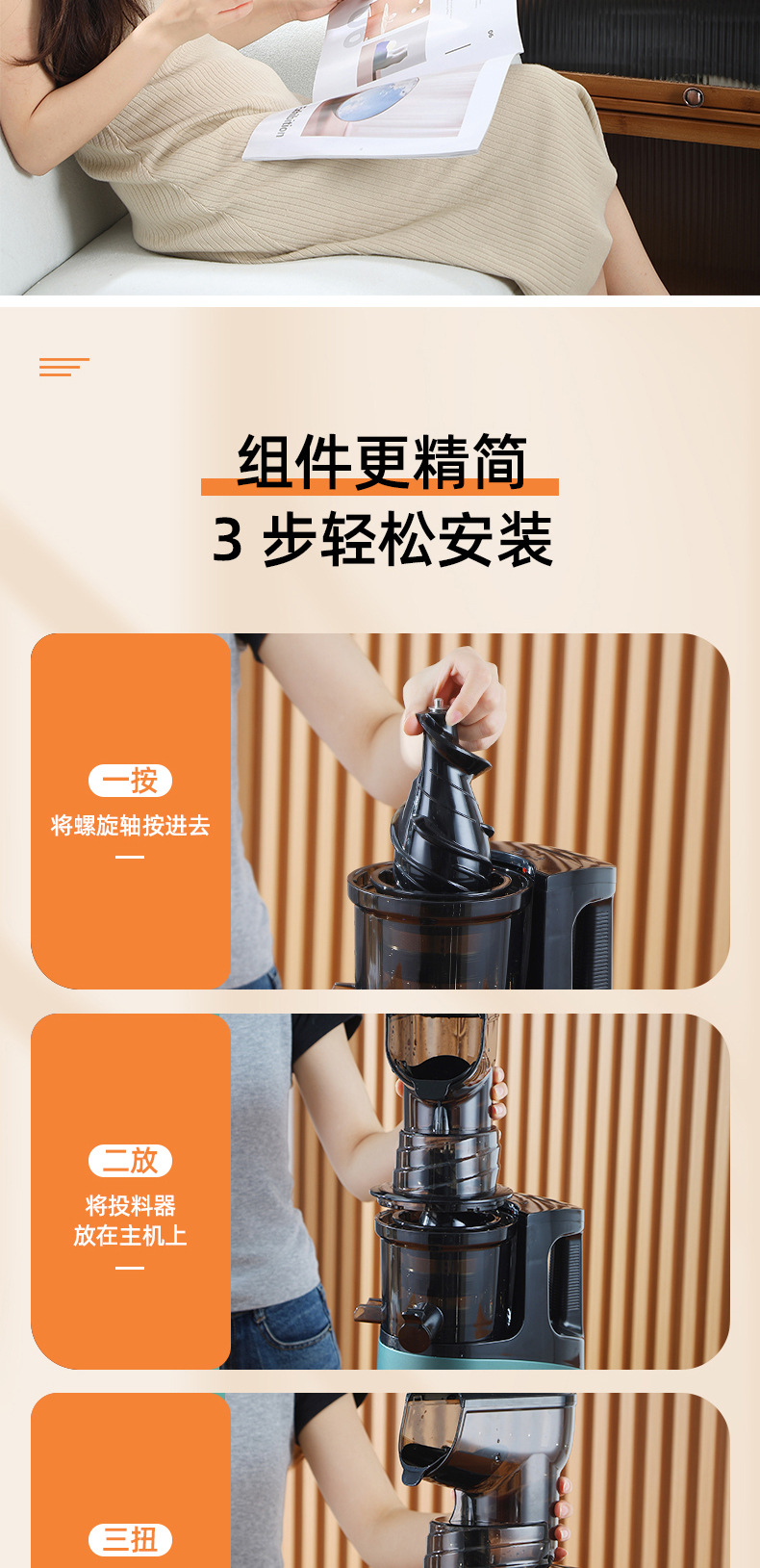 组件更精简
3 步轻松安装

一按
将螺旋轴按进去

二放
将投料器
放在主机上

三扭