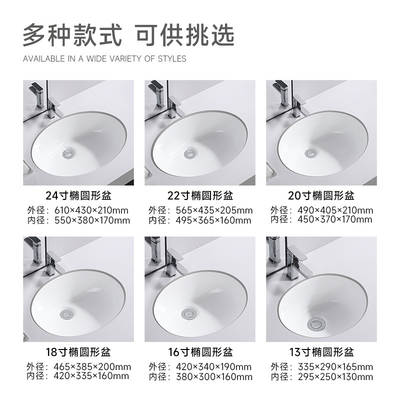 多种款式 可供挑选
AVAILABLE IN A WIDE VARIETY OF STYLES

24寸椭圆形盆
外径：610×430×210mm
内径：550×380×170mm

22寸椭圆形盆
外径：565×435×205mm
内径：495×365×160mm

20寸椭圆形盆
外径：490×405×210mm
内径：450×370×170mm

18寸椭圆形盆
外径：465×385×200mm
内径：420×335×160mm

16寸椭圆形盆
外径：420×340×190mm
内径：380×300×160mm

13寸椭圆形盆
外径：335×290×165mm
内径：295×250×130mm