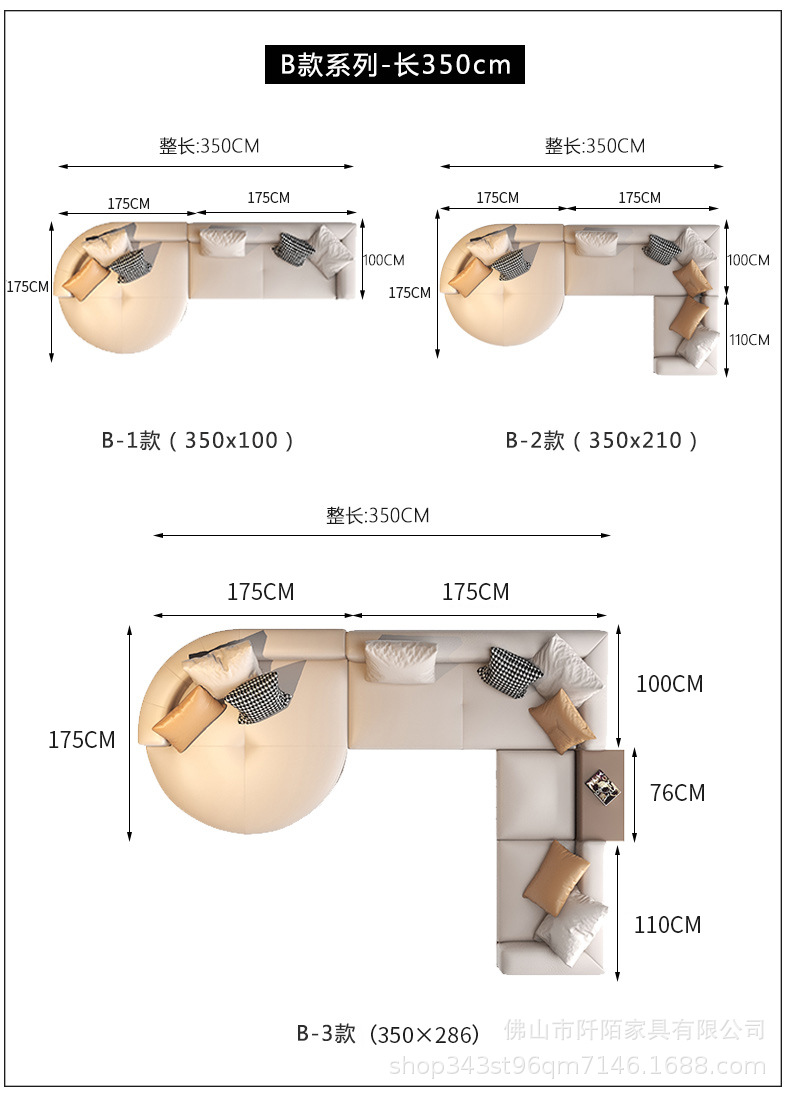 B款系列-长350cm

整长:350CM

175CM

175CM

175CM

100CM

B-1款（350x100）

整长:350CM

175CM

175CM

175CM

100CM

110CM

B-2款（350x210）

整长:350CM

175CM

175CM

175CM

100CM

76CM

110CM

B-3款（350×286）

佛山市阡陌家具有限公司
shop343st96qm7146.1688.com