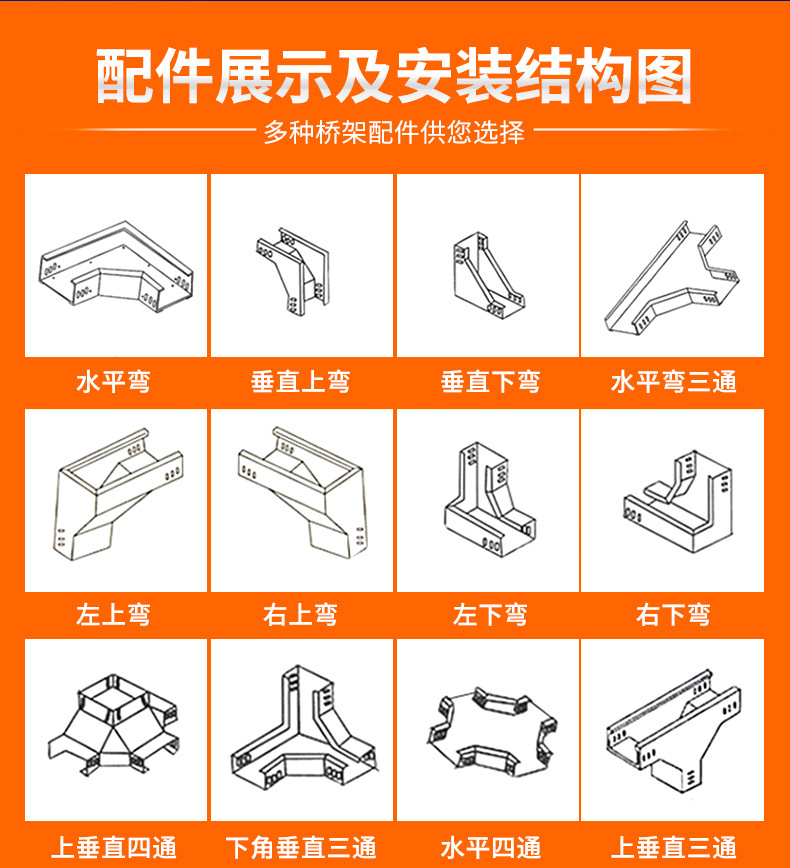 配件展示及安装结构图

多种桥架配件供您选择

水平弯

垂直上弯

垂直下弯

水平弯三通

左上弯

右上弯

左下弯

右下弯

上垂直四通

下角垂直三通

水平四通

上垂直三通