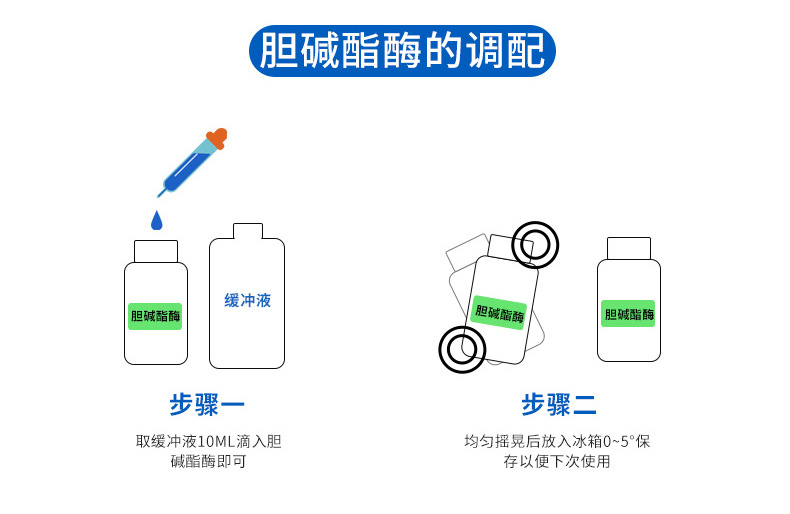 胆碱酯酶的调配

胆碱酯酶

缓冲液

步骤一

取缓冲液10ML滴入胆碱酯酶即可

胆碱酯酶

胆碱酯酶

步骤二

均匀摇晃后放入冰箱0~5°保存以便下次使用