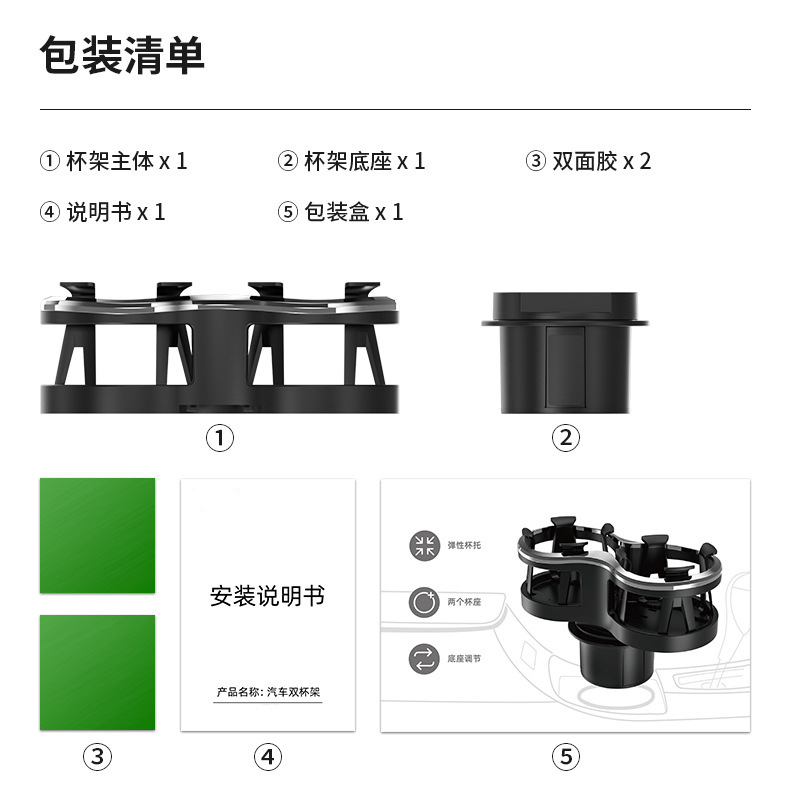 包装清单

① 杯架主体 x 1
② 杯架底座 x 1
③ 双面胶 x 2
④ 说明书 x 1
⑤ 包装盒 x 1

①

②

安装说明书

产品名称：汽车双杯架

弹性杯托

两个杯座

底座调节

③

④

⑤