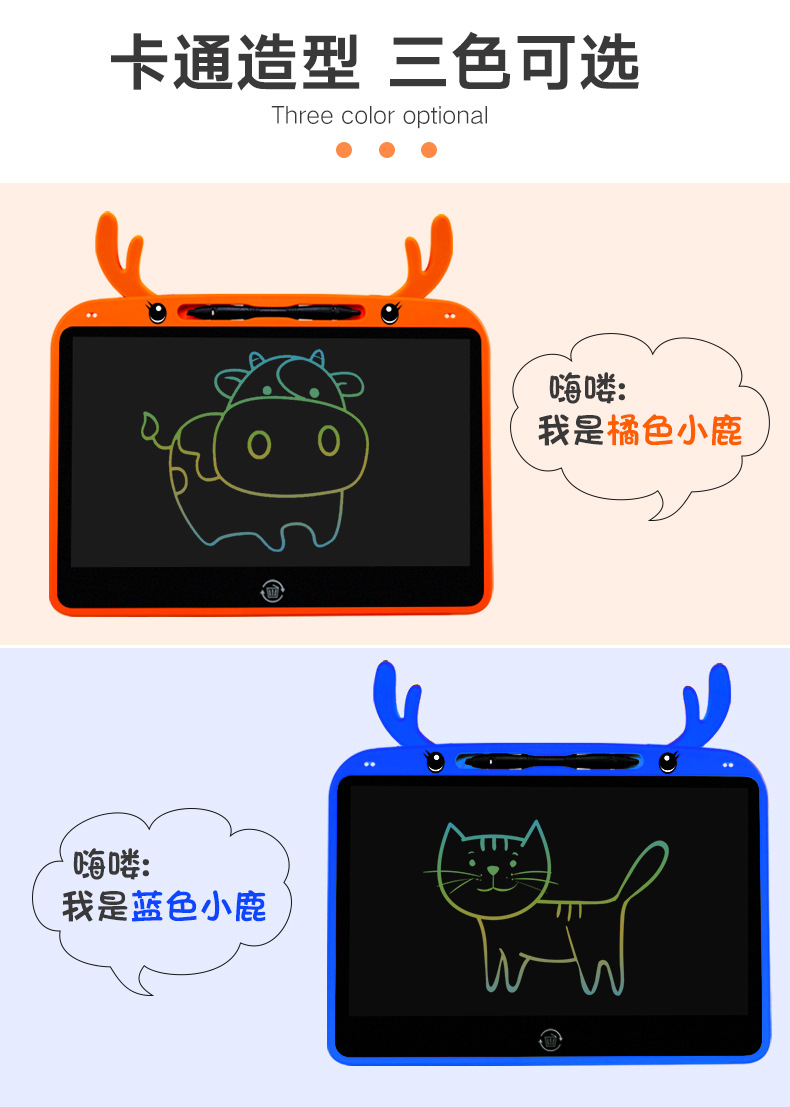 卡通造型 三色可选

Three color optional

嗨喽:
我是橘色小鹿

嗨喽:
我是蓝色小鹿