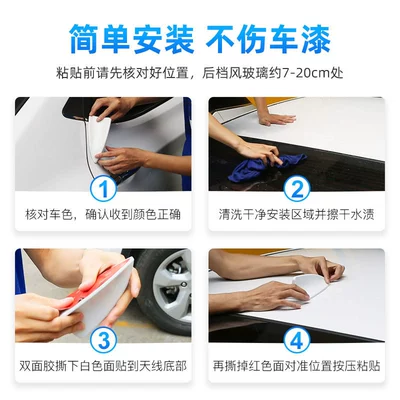 简单安装 不伤车漆

粘贴前请先核对好位置，后档风玻璃约7-20cm处

1
核对车色，确认收到颜色正确

2
清洗干净安装区域并擦干水渍

3
双面胶撕下白色面贴到天线底部

4
再撕掉红色面对准位置按压粘贴