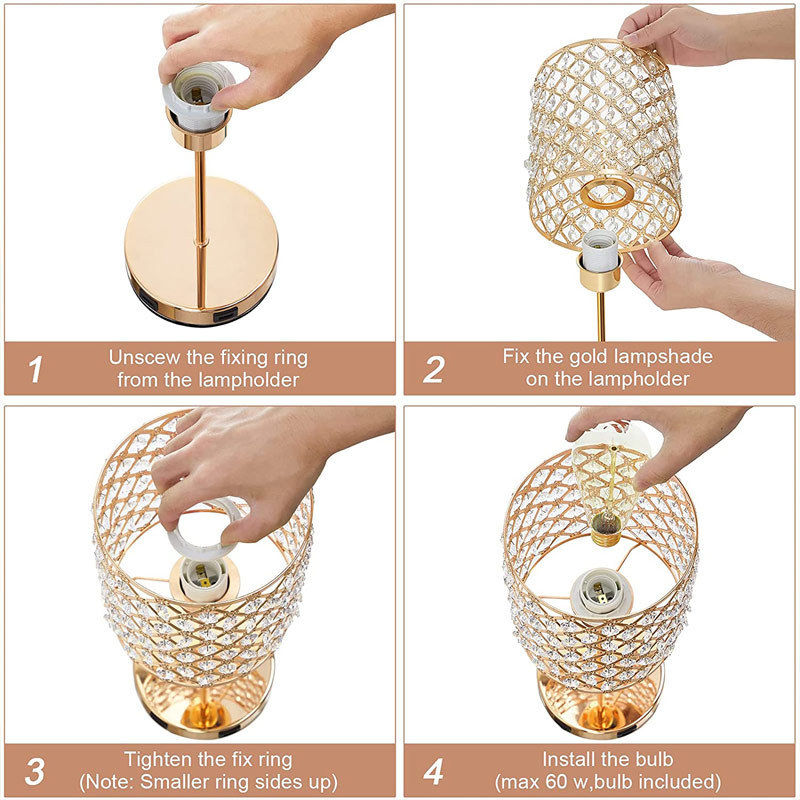 1 Unscew the fixing ring from the lampholder

2 Fix the gold lampshade on the lampholder

3 Tighten the fix ring (Note: Smaller ring sides up)

4 Install the bulb (max 60 w,bulb included)