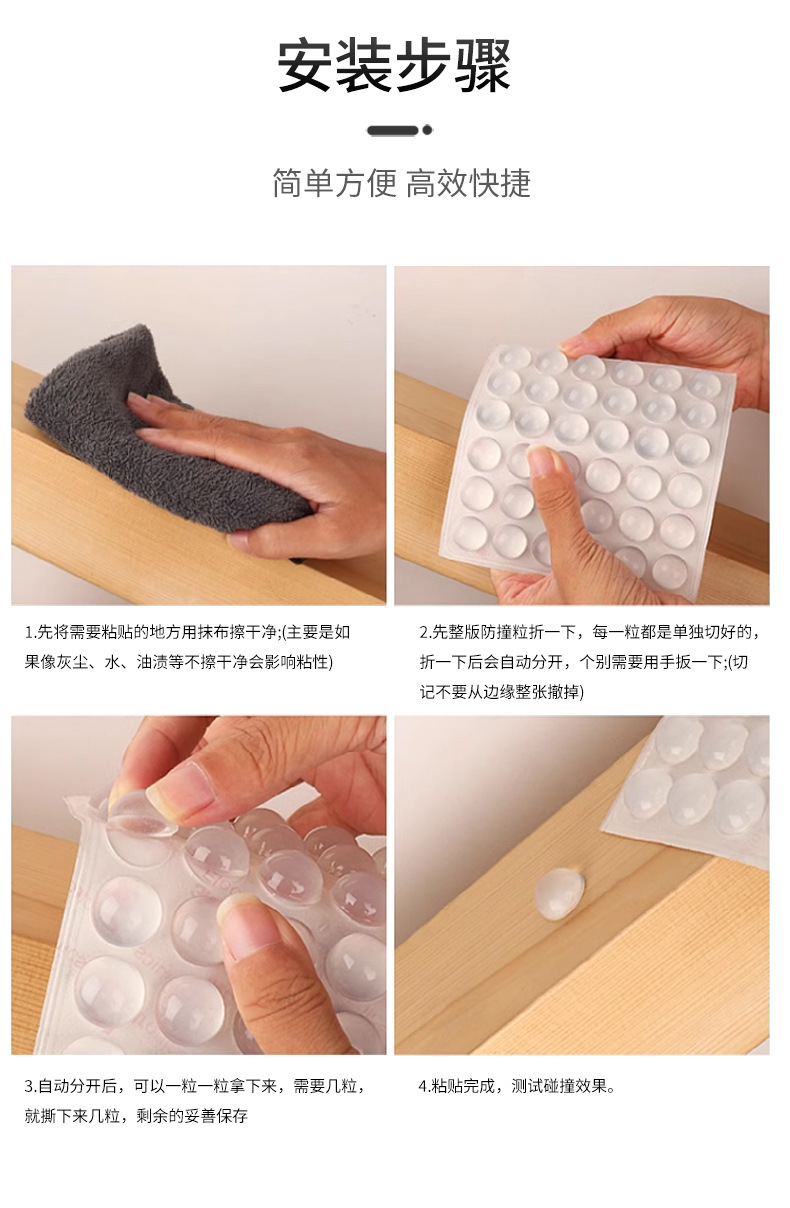 安装步骤

简单方便 高效快捷

1.先将需要粘贴的地方用抹布擦干净;(主要是如果像灰尘、水、油渍等不擦干净会影响粘性)

2.先整版防撞粒折一下，每一粒都是单独切好的，折一下后会自动分开，个别需要用手扳一下;(切记不要从边缘整张撤掉)

3.自动分开后，可以一粒一粒拿下来，需要几粒，就撕下来几粒，剩余的妥善保存

4.粘贴完成，测试碰撞效果。