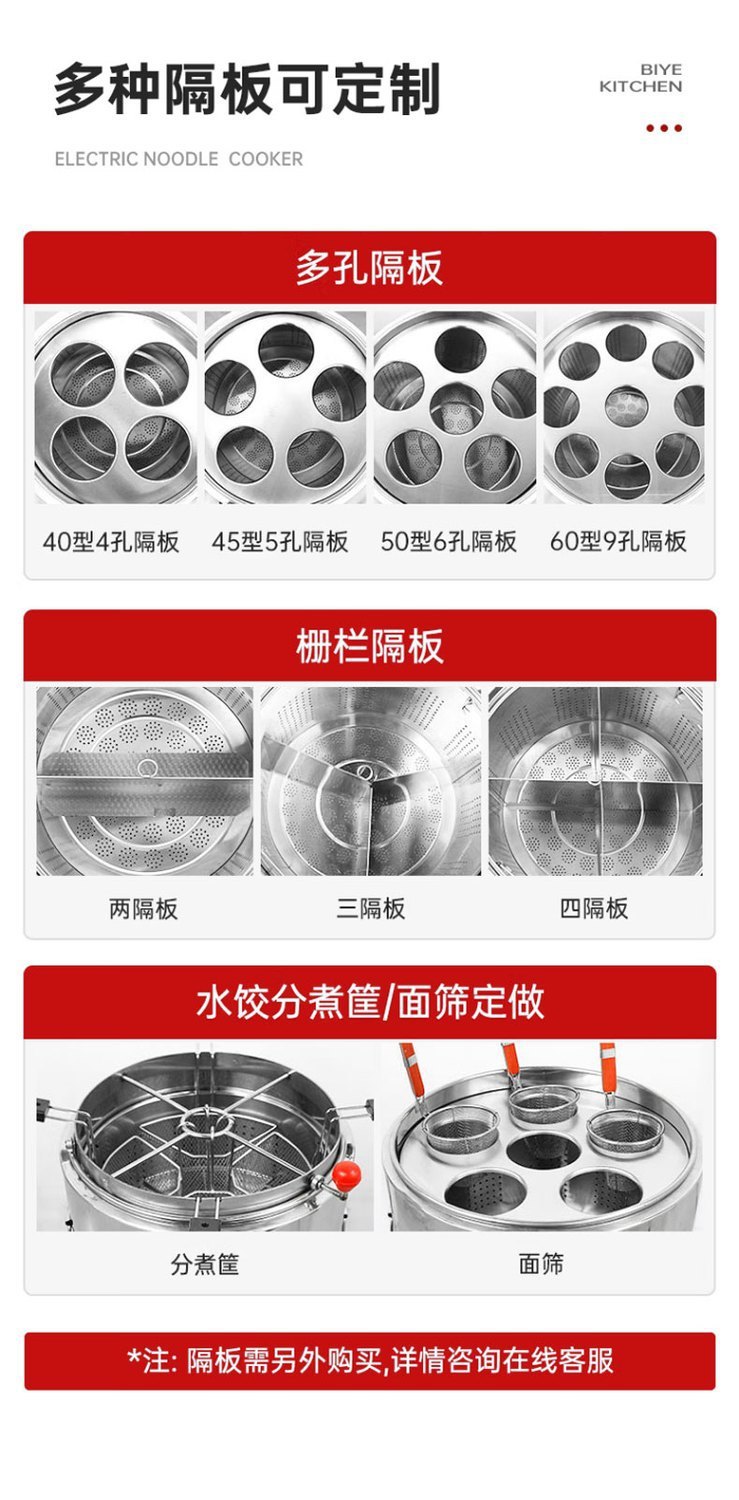 多种隔板可定制

BIYE
KITCHEN

ELECTRIC NOODLE COOKER

多孔隔板

40型4孔隔板

45型5孔隔板

50型6孔隔板

60型9孔隔板

栅栏隔板

两隔板

三隔板

四隔板

水饺分煮筐/面筛定做

分煮筐

面筛

*注: 隔板需另外购买,详情咨询在线客服