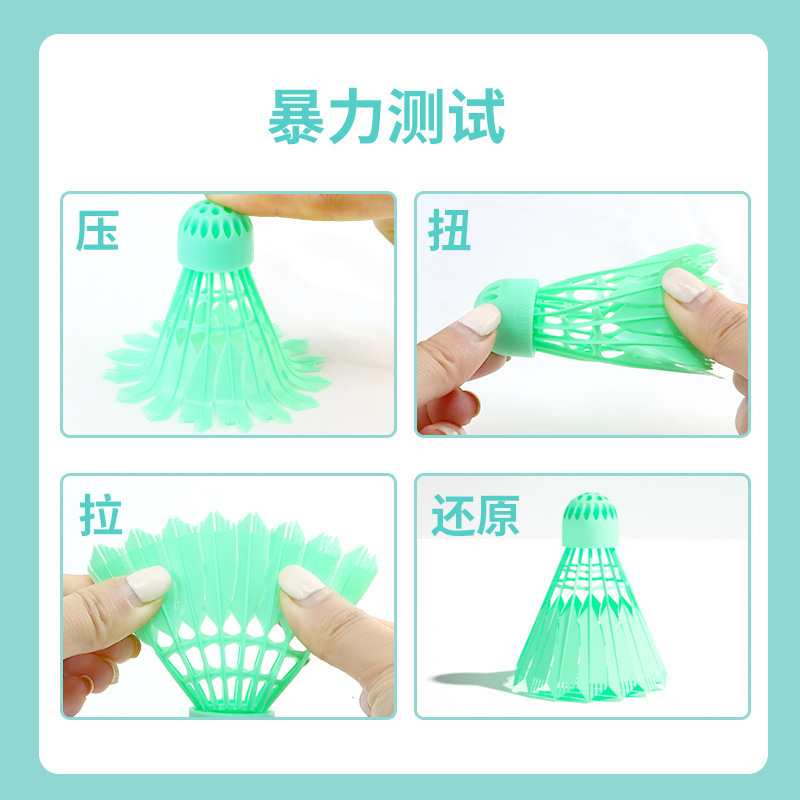 暴力测试

压

扭

拉

还原