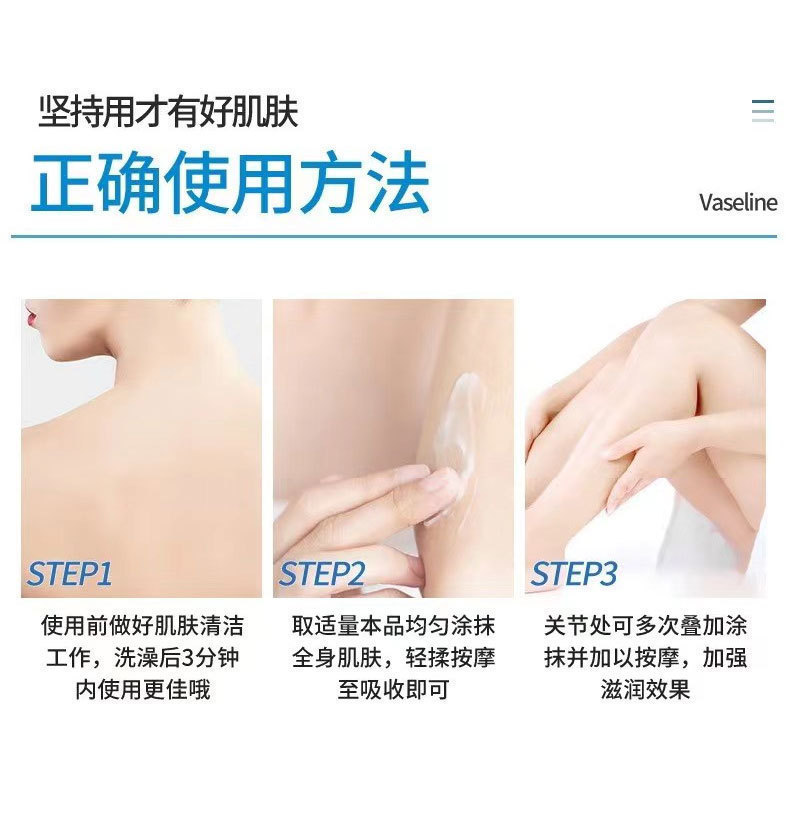 坚持用才有好肌肤

正确使用方法

Vaseline

STEP1

使用前做好肌肤清洁工作，洗澡后3分钟内使用更佳哦

STEP2

取适量本品均匀涂抹全身肌肤，轻揉按摩至吸收即可

STEP3

关节处可多次叠加涂抹并加以按摩，加强滋润效果