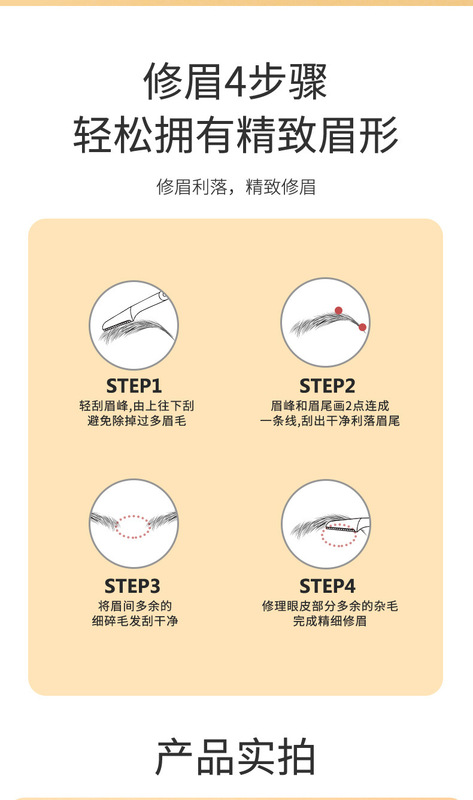 修眉4步骤
轻松拥有精致眉形

修眉利落，精致修眉

STEP1
轻刮眉峰,由上往下刮
避免除掉过多眉毛

STEP2
眉峰和眉尾画2点连成
一条线,刮出干净利落眉尾

STEP3
将眉间多余的
细碎毛发刮干净

STEP4
修理眼皮部分多余的杂毛
完成精细修眉

产品实拍