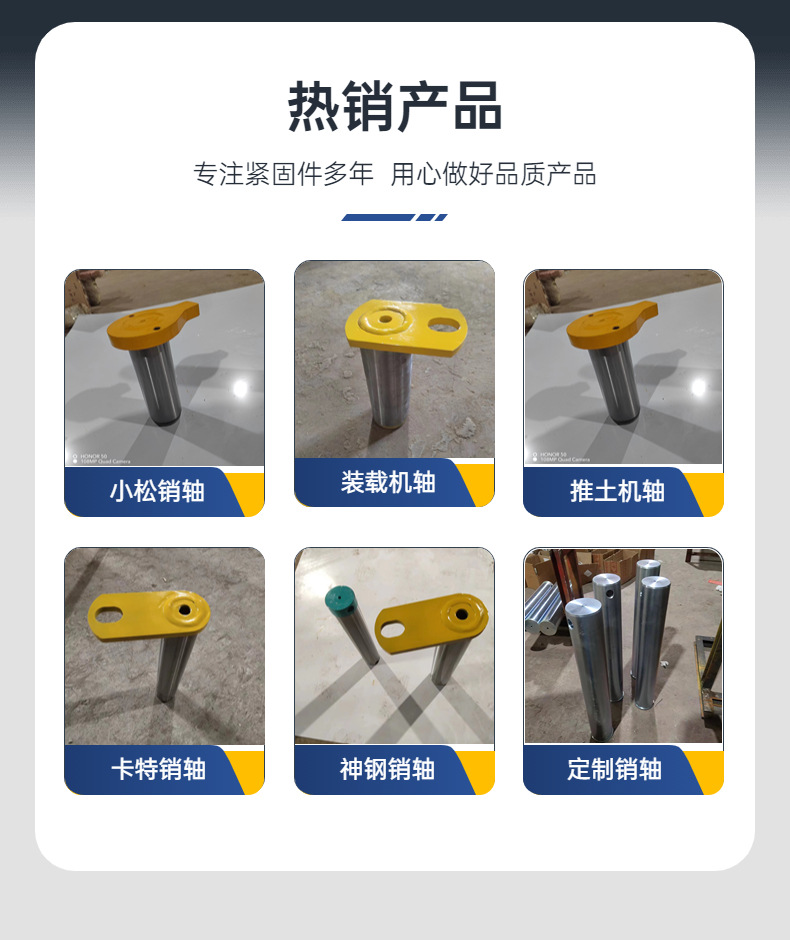 热销产品

专注紧固件多年 用心做好品质产品

HONOR 50
108MP Quad Camera

小松销轴

装载机轴

HONOR 50
108MP Quad Camera

推土机轴

卡特销轴

神钢销轴

定制销轴