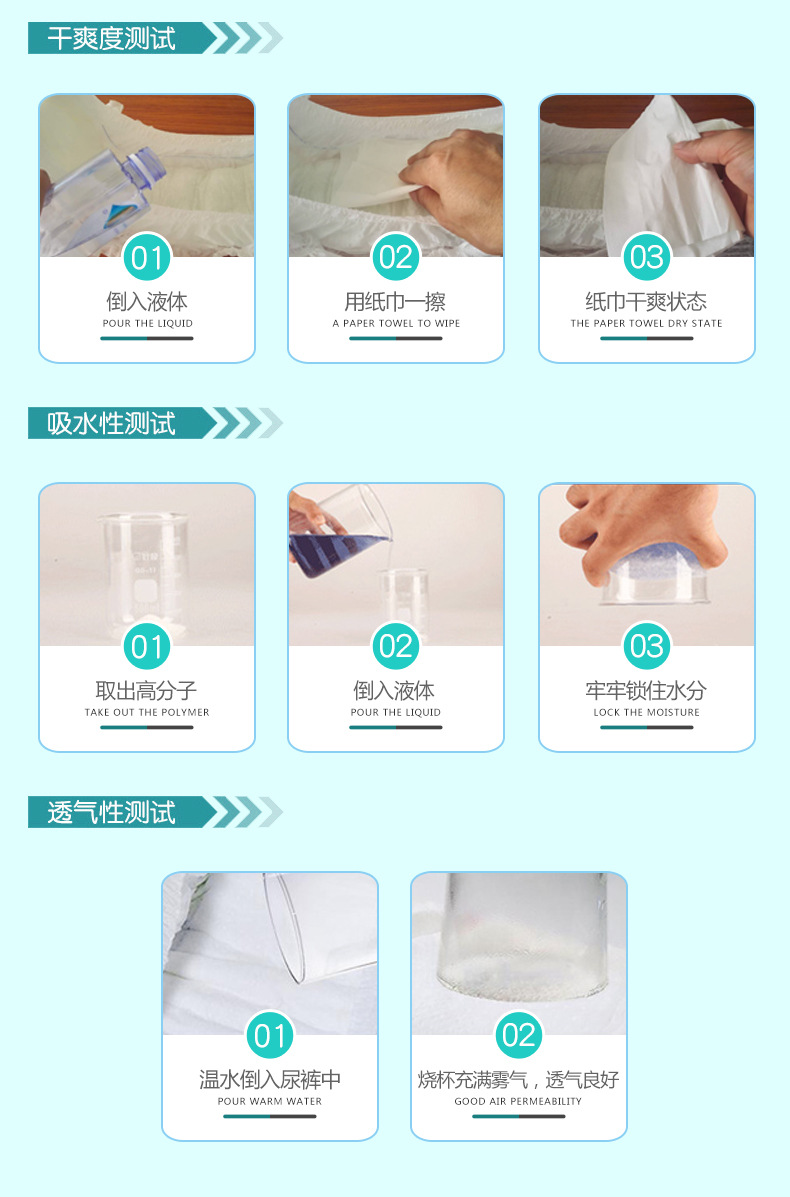 干爽度测试

01
倒入液体
POUR THE LIQUID

02
用纸巾一擦
A PAPER TOWEL TO WIPE

03
纸巾干爽状态
THE PAPER TOWEL DRY STATE

吸水性测试

01
取出高分子
TAKE OUT THE POLYMER

02
倒入液体
POUR THE LIQUID

03
牢牢锁住水分
LOCK THE MOISTURE

透气性测试

01
温水倒入尿裤中
POUR WARM WATER

02
烧杯充满雾气，透气良好
GOOD AIR PERMEABILITY