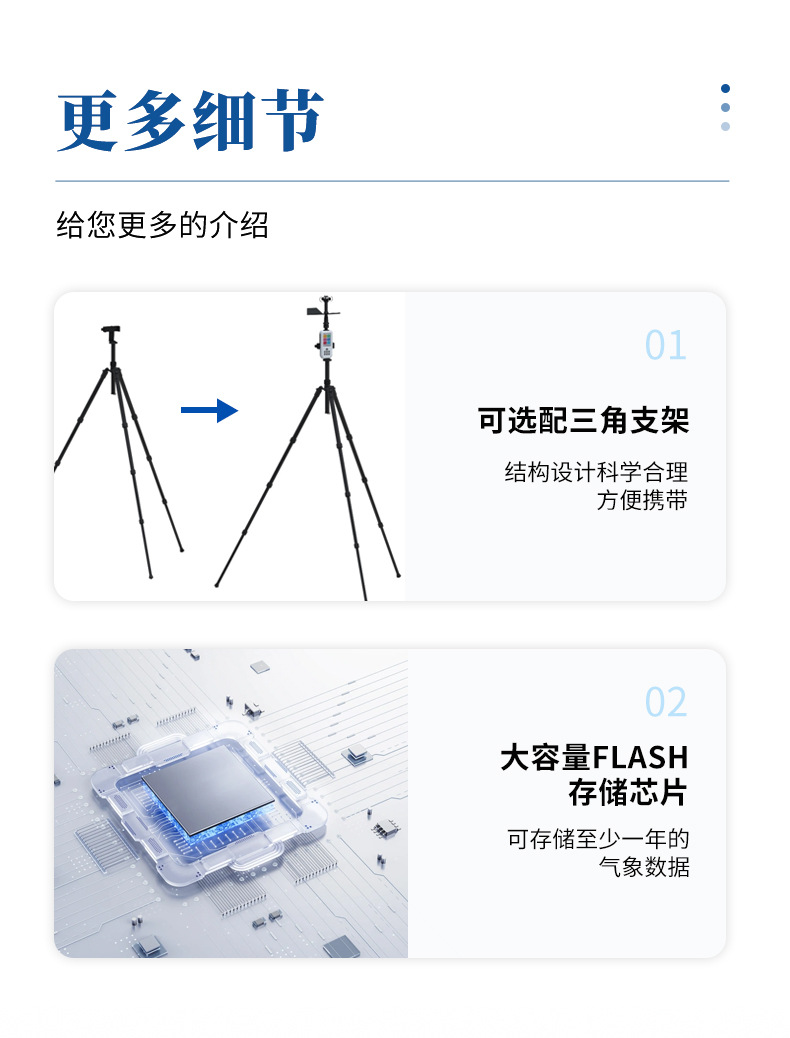 更多细节

给您更多的介绍

01

可选配三角支架

结构设计科学合理
方便携带

02

大容量FLASH
存储芯片

可存储至少一年的
气象数据