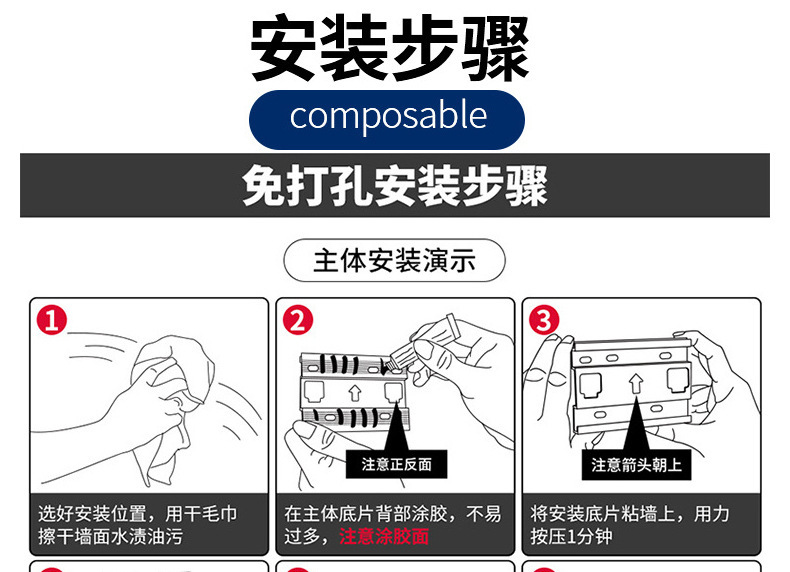 安装步骤

composable

免打孔安装步骤

主体安装演示

1

选好安装位置，用干毛巾擦干墙面水渍油污

2

注意正反面

在主体底片背部涂胶，不易过多，注意涂胶面

3

注意箭头朝上

将安装底片粘墙上，用力按压1分钟