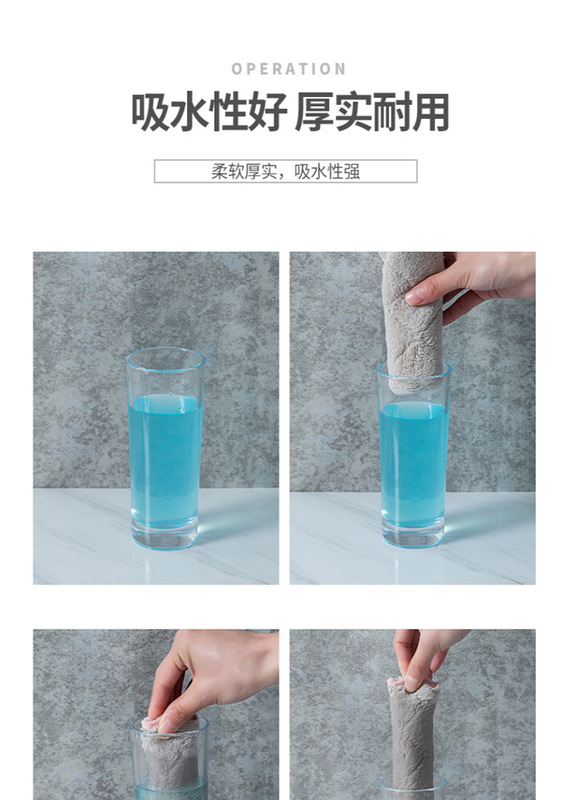 OPERATION

吸水性好 厚实耐用

柔软厚实，吸水性强