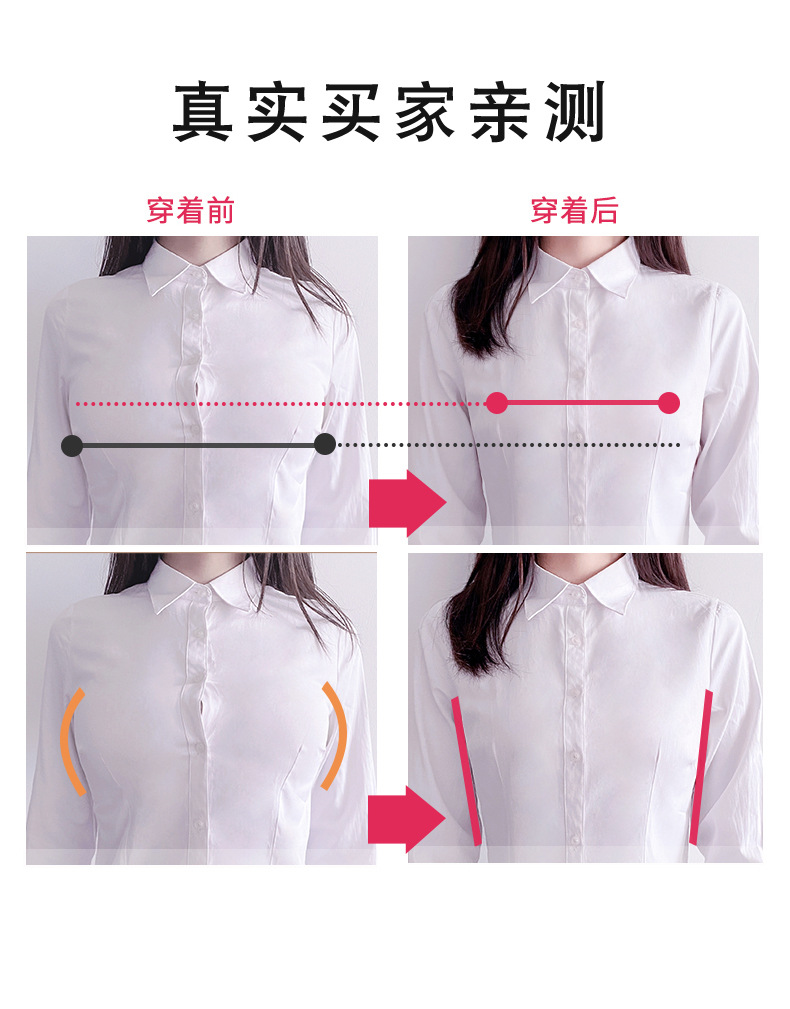 真实买家亲测

穿着前

穿着后