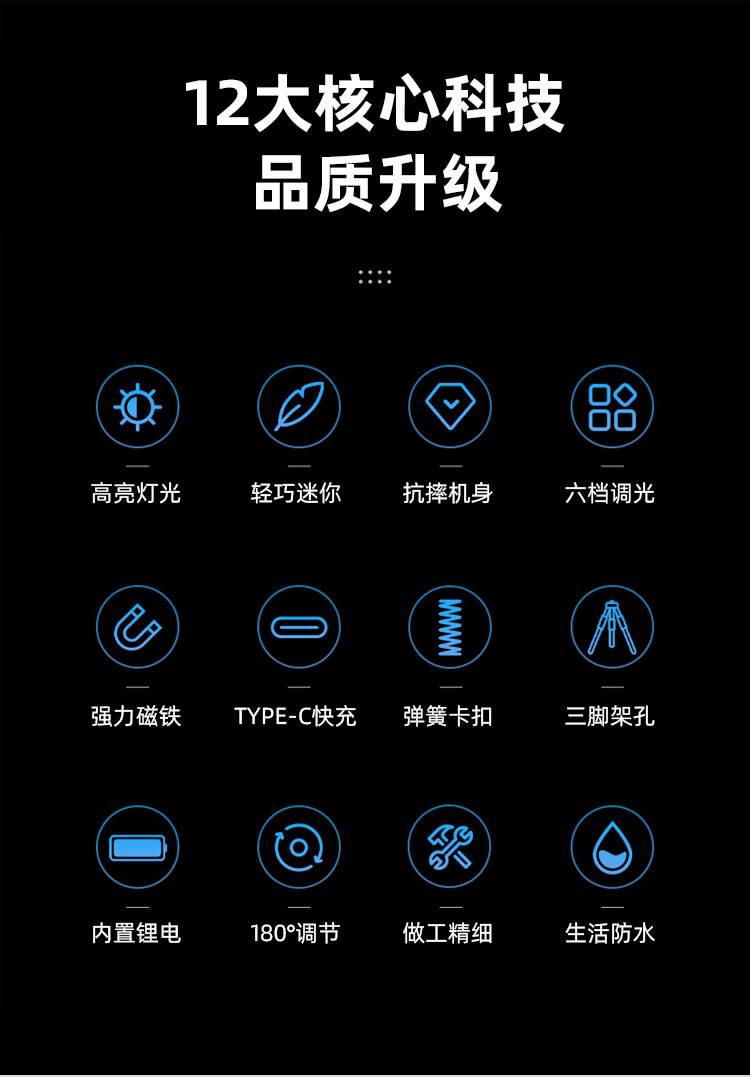 12大核心科技
品质升级

高亮灯光

轻巧迷你

抗摔机身

六档调光

强力磁铁

TYPE-C快充

弹簧卡扣

三脚架孔

内置锂电

180°调节

做工精细

生活防水