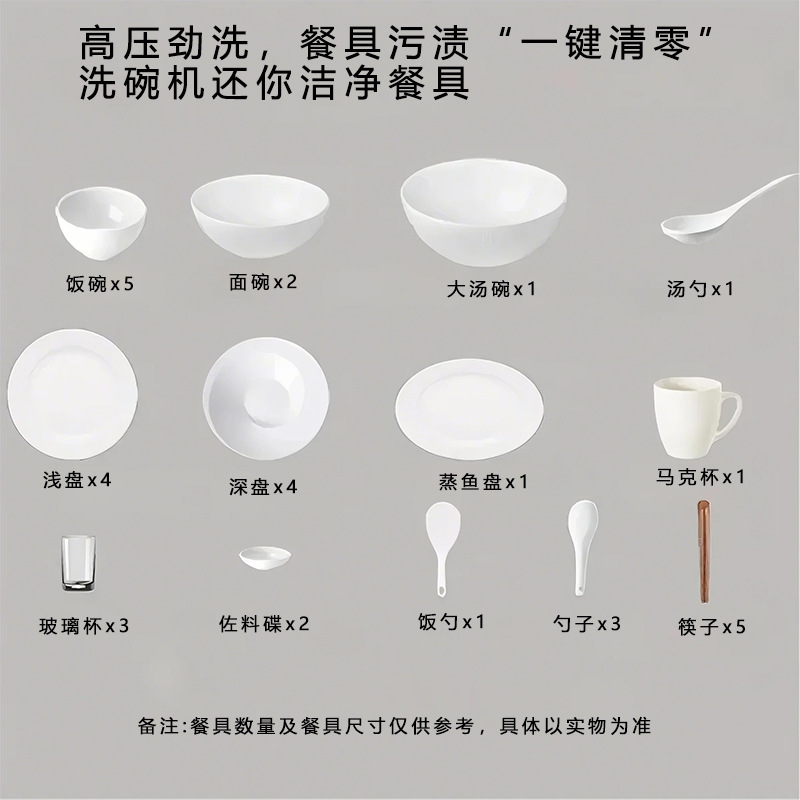 高压劲洗，餐具污渍“一键清零”
洗碗机还你洁净餐具

饭碗x5

面碗x2

大汤碗x1

汤勺x1

浅盘x4

深盘x4

蒸鱼盘x1

马克杯x1

玻璃杯x3

佐料碟x2

饭勺x1

勺子x3

筷子x5

备注:餐具数量及餐具尺寸仅供参考，具体以实物为准