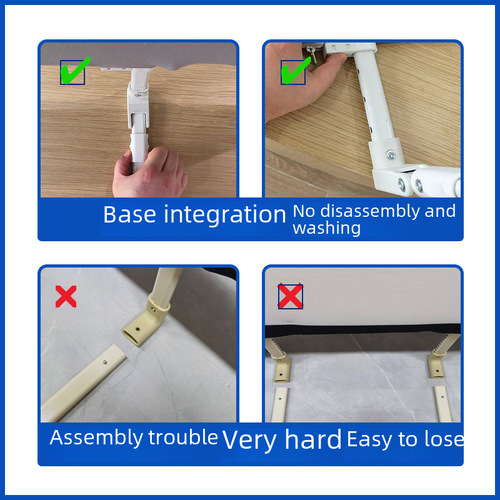 Base integration No disassembly and washing

Assembly trouble Very hard Easy to lose