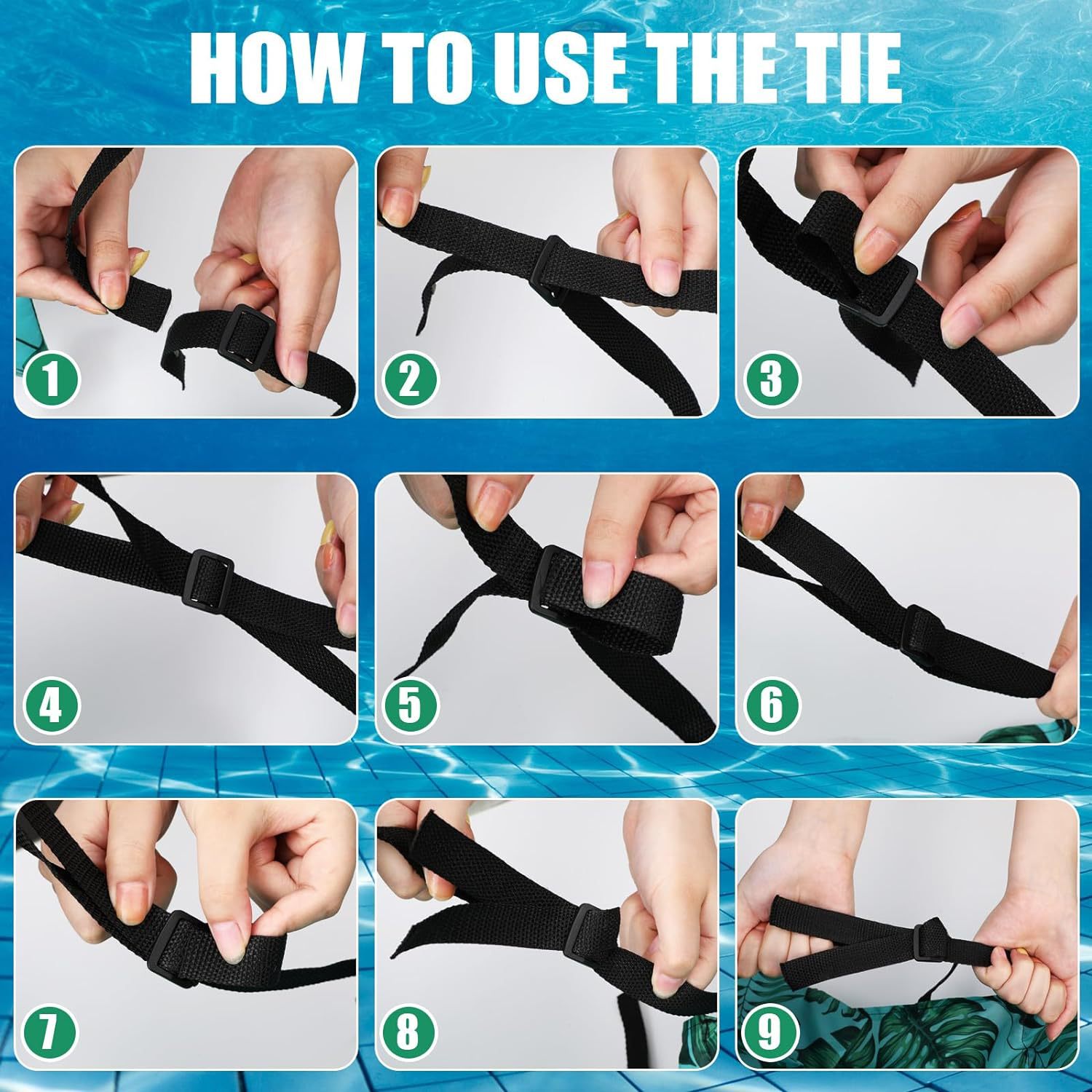 HOW TO USE THE TIE

1

2

3

4

5

6

7

8

9