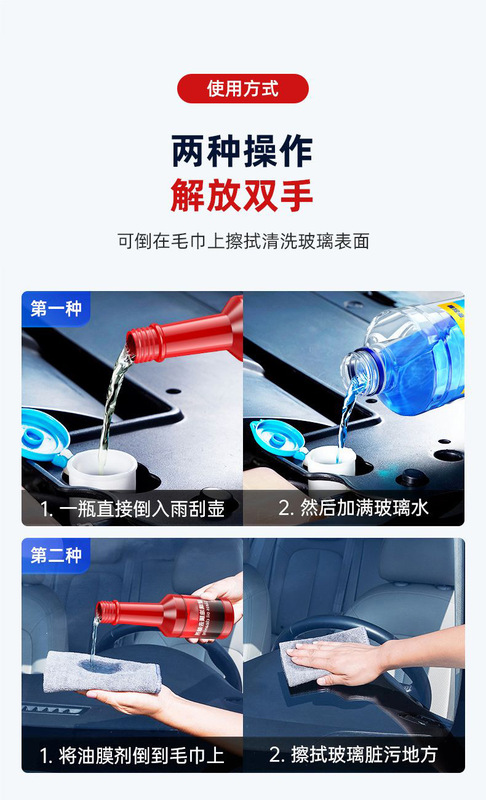 使用方式

两种操作
解放双手

可倒在毛巾上擦拭清洗玻璃表面

第一种

1. 一瓶直接倒入雨刮壶

2. 然后加满玻璃水

第二种

1. 将油膜剂倒到毛巾上

2. 擦拭玻璃脏污地方