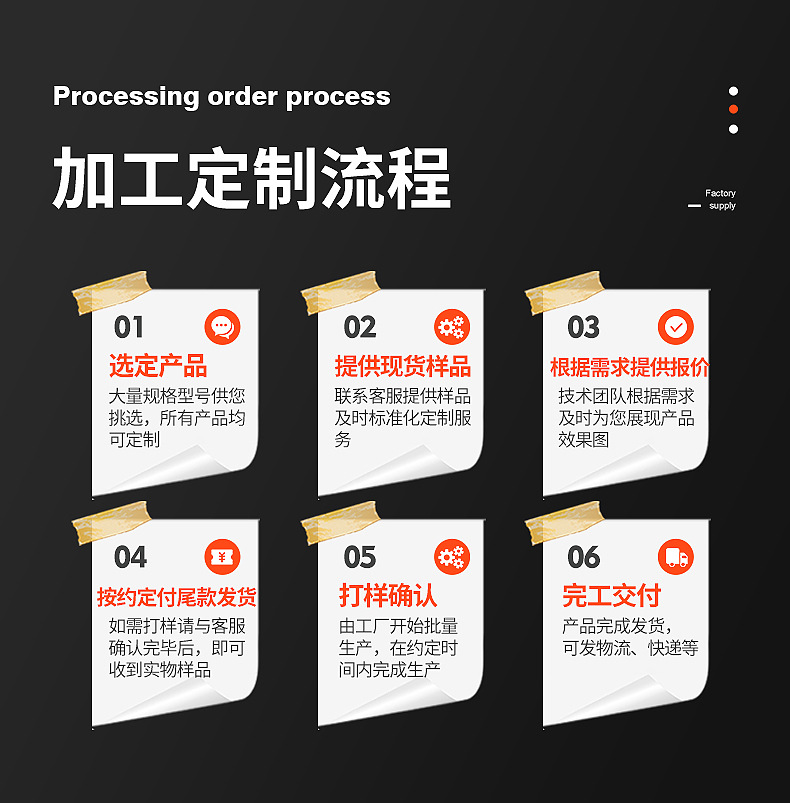 Processing order process

加工定制流程

Factory supply

01
选定产品
大量规格型号供您挑选，所有产品均可定制

02
提供现货样品
联系客服提供样品及时标准化定制服务

03
根据需求提供报价
技术团队根据需求及时为您展现产品效果图

04
按约定付尾款发货
如需打样请与客服确认完毕后，即可收到实物样品

05
打样确认
由工厂开始批量生产，在约定时间内完成生产

06
完工交付
产品完成发货，可发物流、快递等