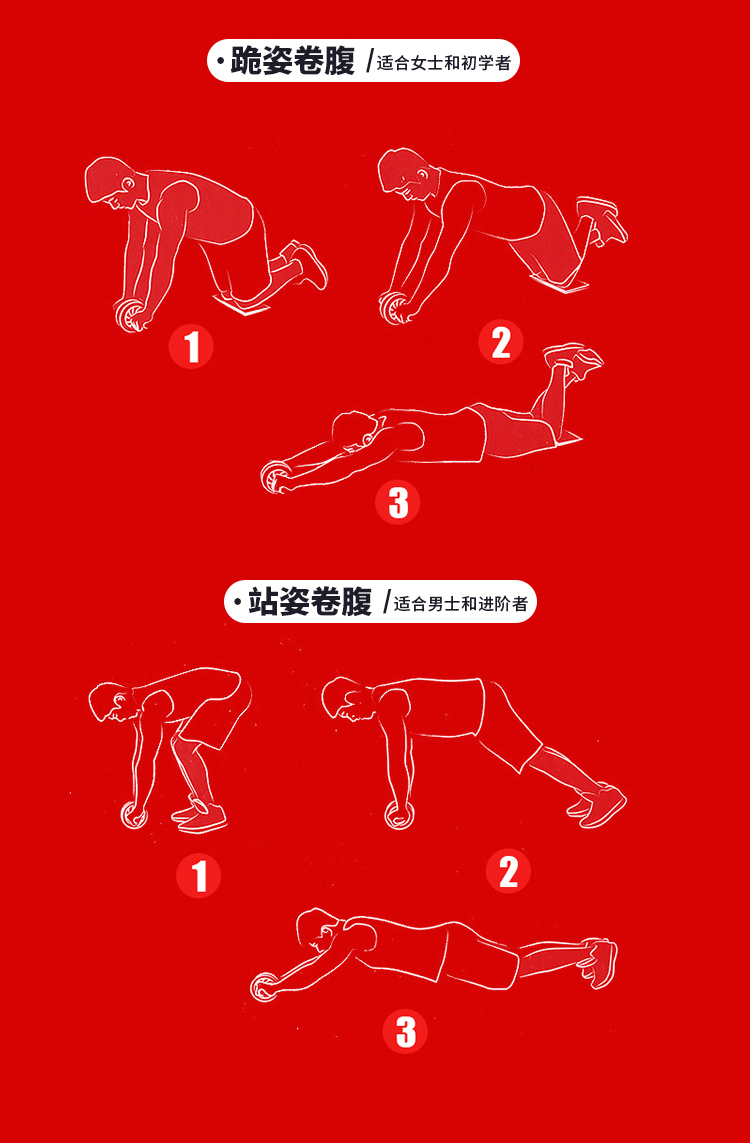 • 跪姿卷腹 / 适合女士和初学者

1

2

3

• 站姿卷腹 / 适合男士和进阶者

1

2

3