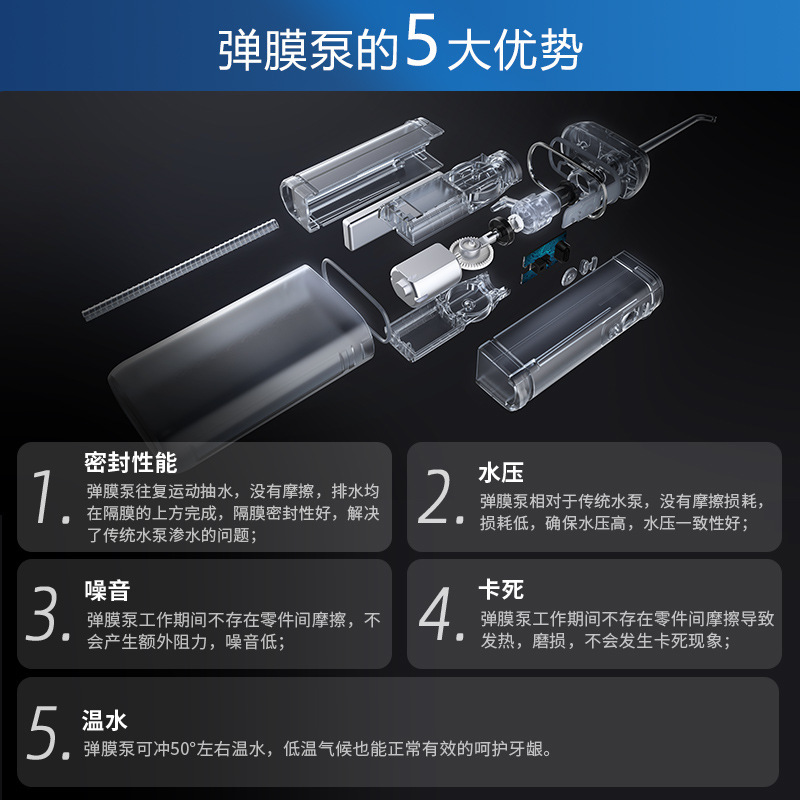 弹膜泵的5大优势

1. 密封性能
弹膜泵往复运动抽水，没有摩擦，排水均在隔膜的上方完成，隔膜密封性好，解决了传统水泵渗水的问题；

2. 水压
弹膜泵相对于传统水泵，没有摩擦损耗，损耗低，确保水压高，水压一致性好；

3. 噪音
弹膜泵工作期间不存在零件间摩擦，不会产生额外阻力，噪音低；

4. 卡死
弹膜泵工作期间不存在零件间摩擦导致发热，磨损，不会发生卡死现象；

5. 温水
弹膜泵可冲50°左右温水，低温气候也能正常有效的呵护牙龈。