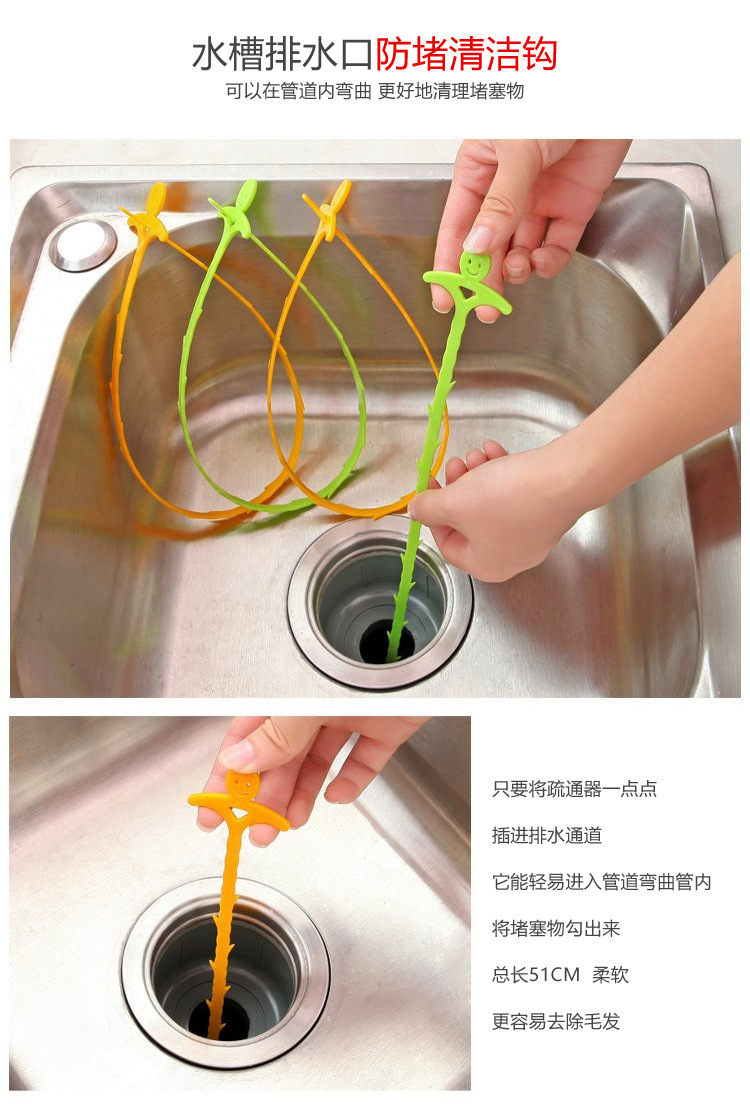 水槽排水口防堵清洁钩

可以在管道内弯曲 更好地清理堵塞物

只要将疏通器一点点

插进排水通道

它能轻易进入管道弯曲管内

将堵塞物勾出来

总长51CM 柔软

更容易去除毛发