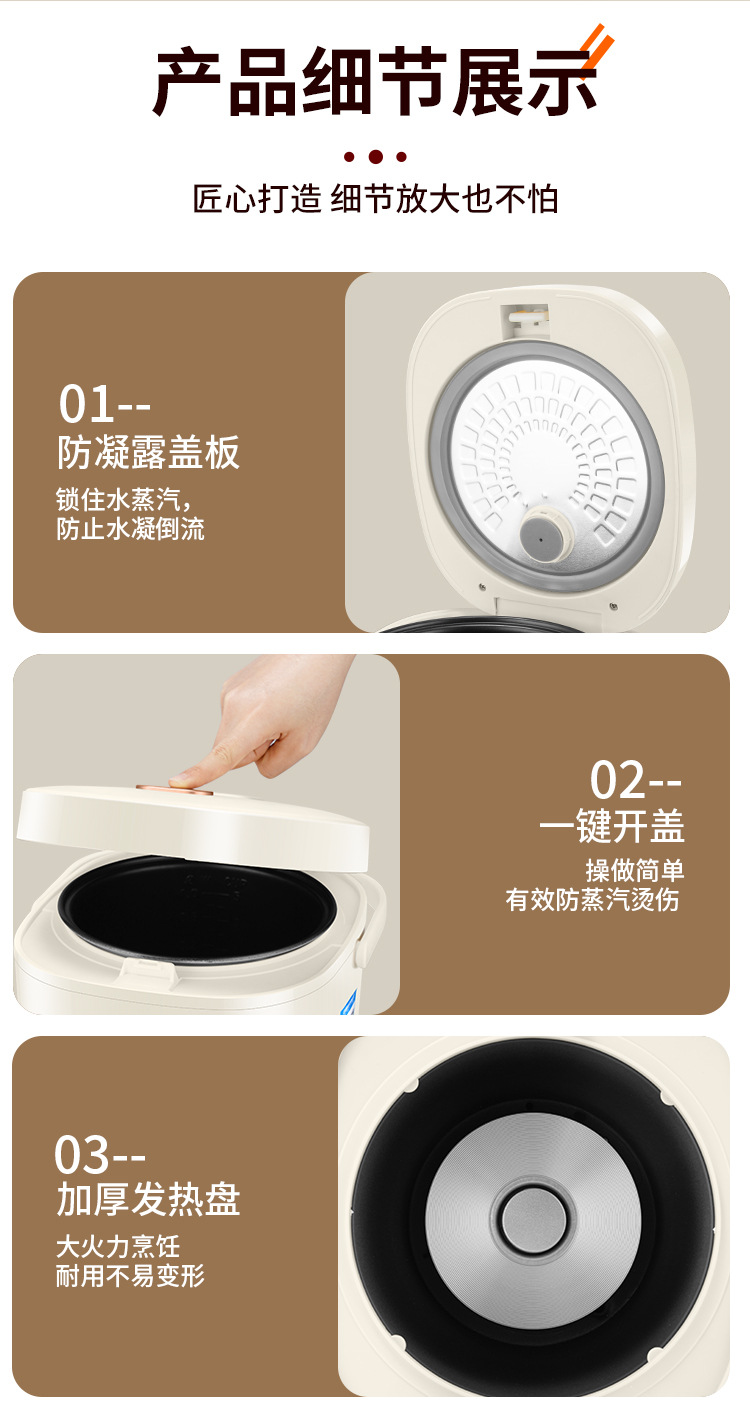 产品细节展示

匠心打造 细节放大也不怕

01--
防凝露盖板
锁住水蒸汽，
防止水凝倒流

02--
一键开盖
操做简单
有效防蒸汽烫伤

03--
加厚发热盘
大火力烹饪
耐用不易变形