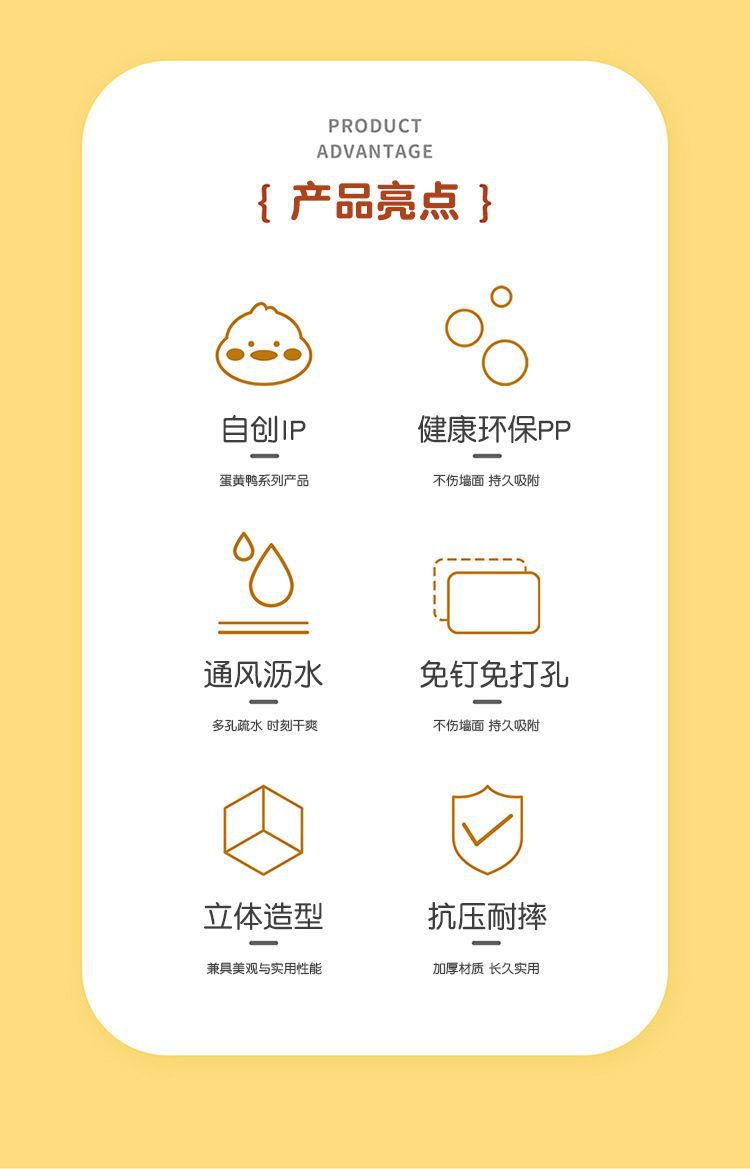 PRODUCT
ADVANTAGE

{ 产品亮点 }

自创IP

蛋黄鸭系列产品

健康环保PP

不伤墙面 持久吸附

通风沥水

多孔疏水 时刻干爽

免钉免打孔

不伤墙面 持久吸附

立体造型

兼具美观与实用性能

抗压耐摔

加厚材质 长久实用