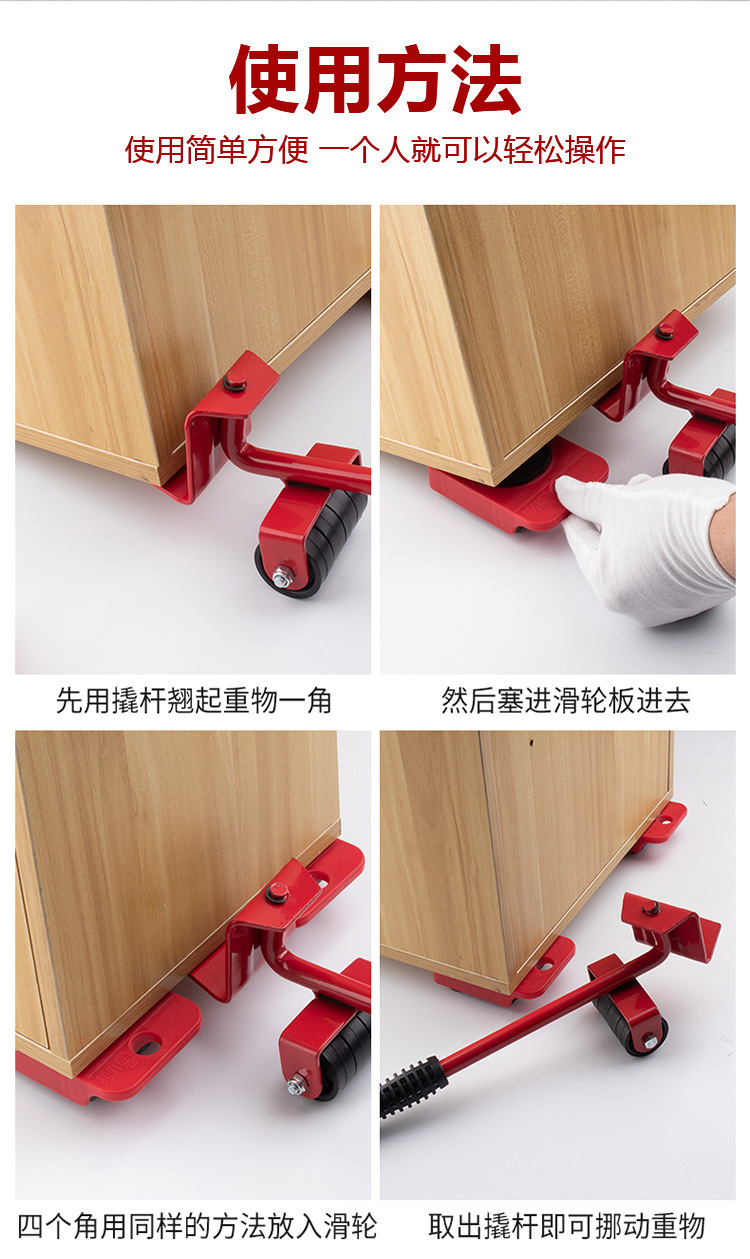 使用方法

使用简单方便 一个人就可以轻松操作

先用撬杆翘起重物一角

然后塞进滑轮板进去

四个角用同样的方法放入滑轮

取出撬杆即可挪动重物