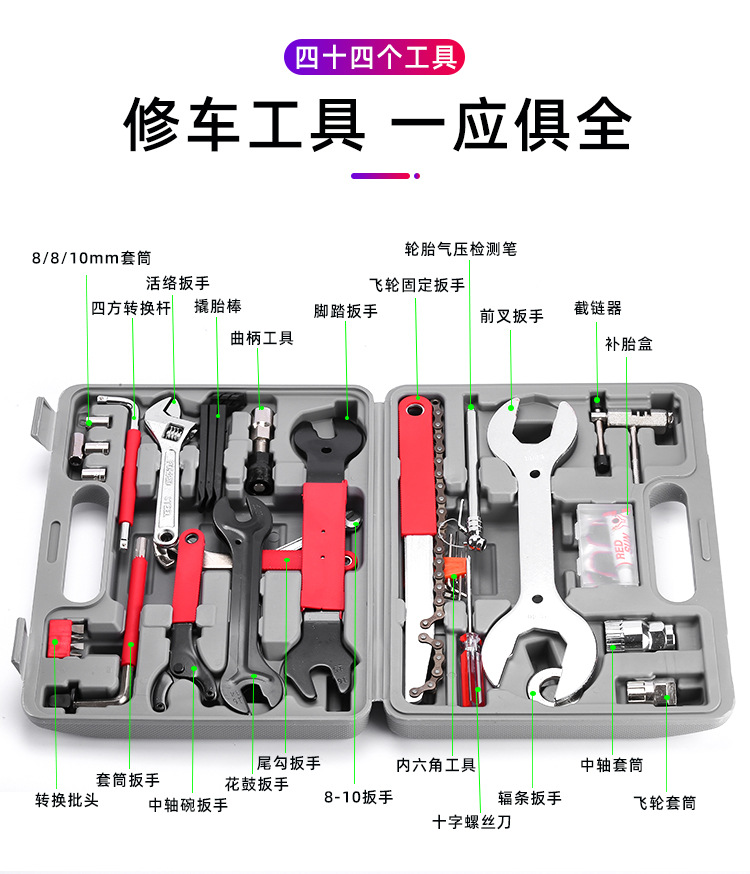 四十四个工具

修车工具 一应俱全

8/8/10mm套筒
活络扳手
四方转换杆
撬胎棒
曲柄工具
脚踏扳手
轮胎气压检测笔
飞轮固定扳手
前叉扳手
截链器
补胎盒

RED SUN

转换批头
套筒扳手
中轴碗扳手
花鼓扳手
尾勾扳手
8-10扳手
内六角工具
十字螺丝刀
辐条扳手
中轴套筒
飞轮套筒