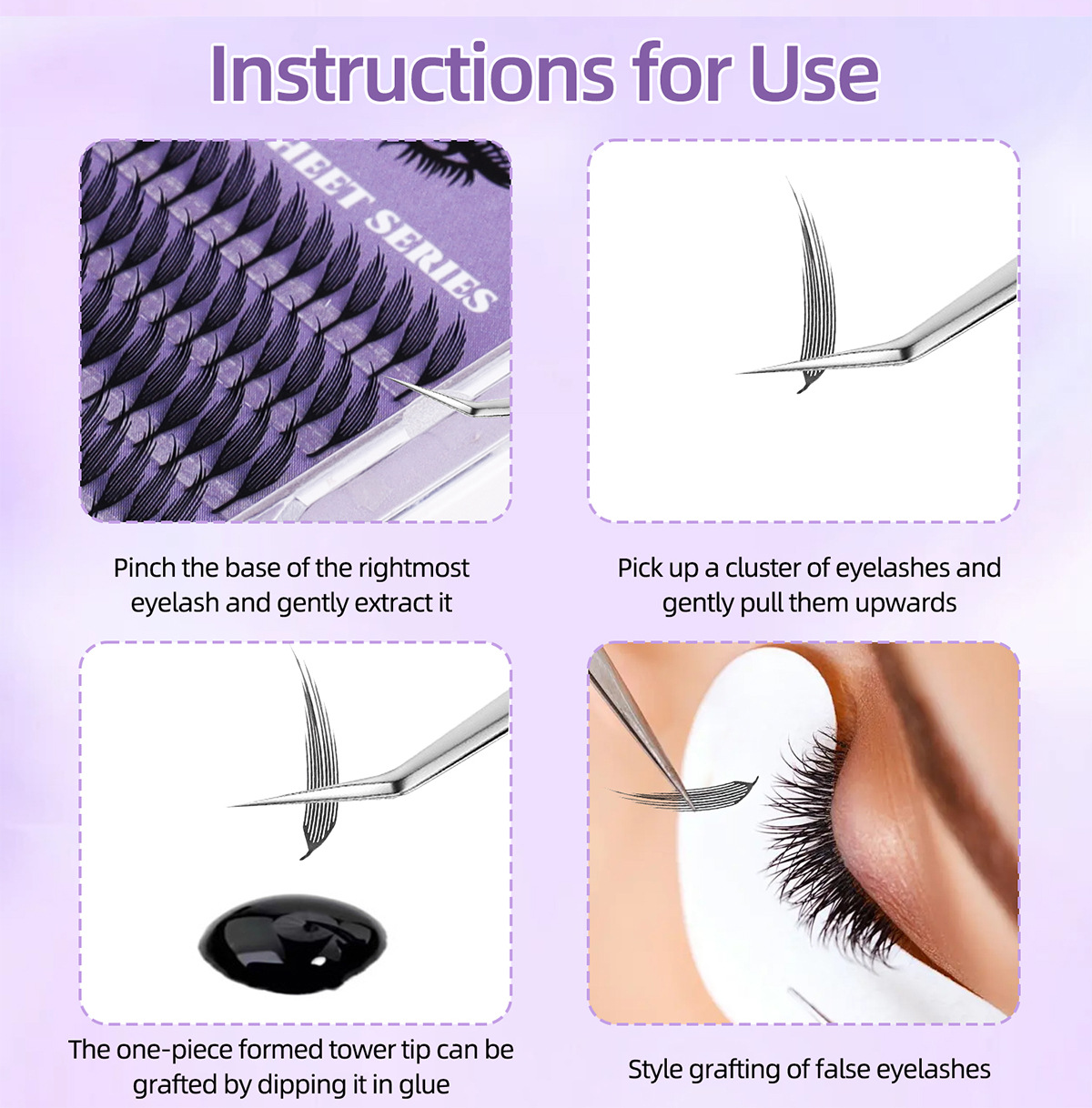 Instructions for Use

HEET SERIES

Pinch the base of the rightmost eyelash and gently extract it

Pick up a cluster of eyelashes and gently pull them upwards

The one-piece formed tower tip can be grafted by dipping it in glue

Style grafting of false eyelashes