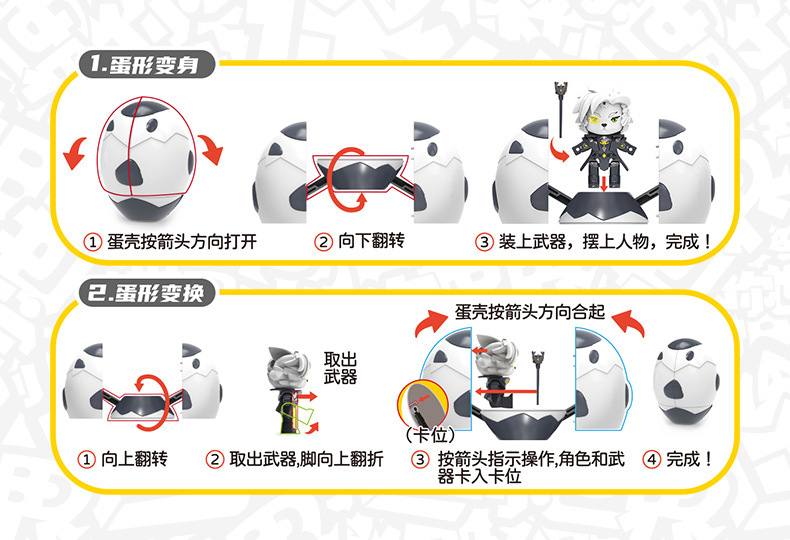 1.蛋形变身

① 蛋壳按箭头方向打开

② 向下翻转

③ 装上武器，摆上人物，完成！

2.蛋形变换

① 向上翻转

取出武器

② 取出武器,脚向上翻折

蛋壳按箭头方向合起

(卡位)

③ 按箭头指示操作,角色和武器卡入卡位

④ 完成！